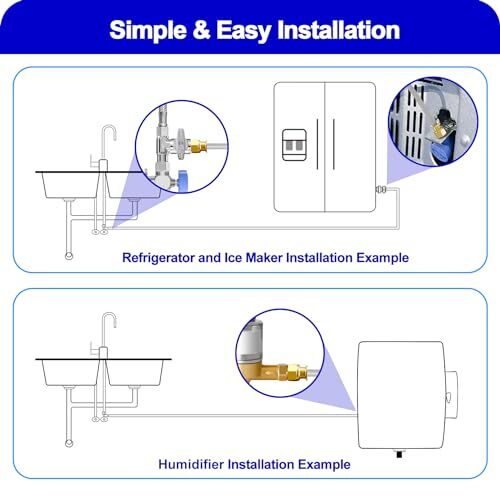 Simple & Easy Installation

Refrigerator and Ice Maker Installation Example

Humidifier Installation Example