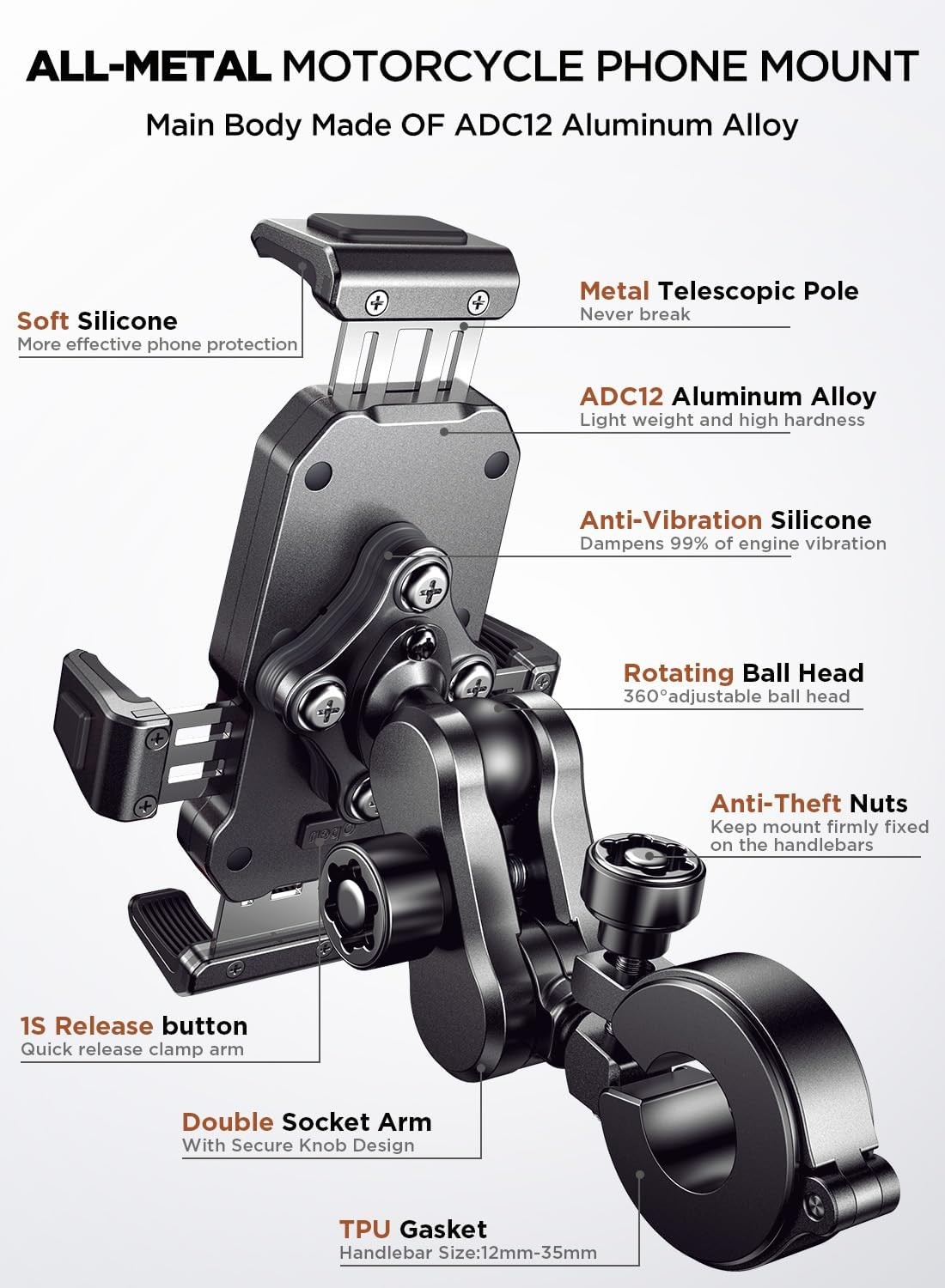 ALL-METAL MOTORCYCLE PHONE MOUNT

Main Body Made OF ADC12 Aluminum Alloy

Soft Silicone
More effective phone protection

Metal Telescopic Pole
Never break

ADC12 Aluminum Alloy
Light weight and high hardness

Anti-Vibration Silicone
Dampens 99% of engine vibration

Rotating Ball Head
360°adjustable ball head

Anti-Theft Nuts
Keep mount firmly fixed on the handlebars

1S Release button
Quick release clamp arm

Double Socket Arm
With Secure Knob Design

TPU Gasket
Handlebar Size:12mm-35mm