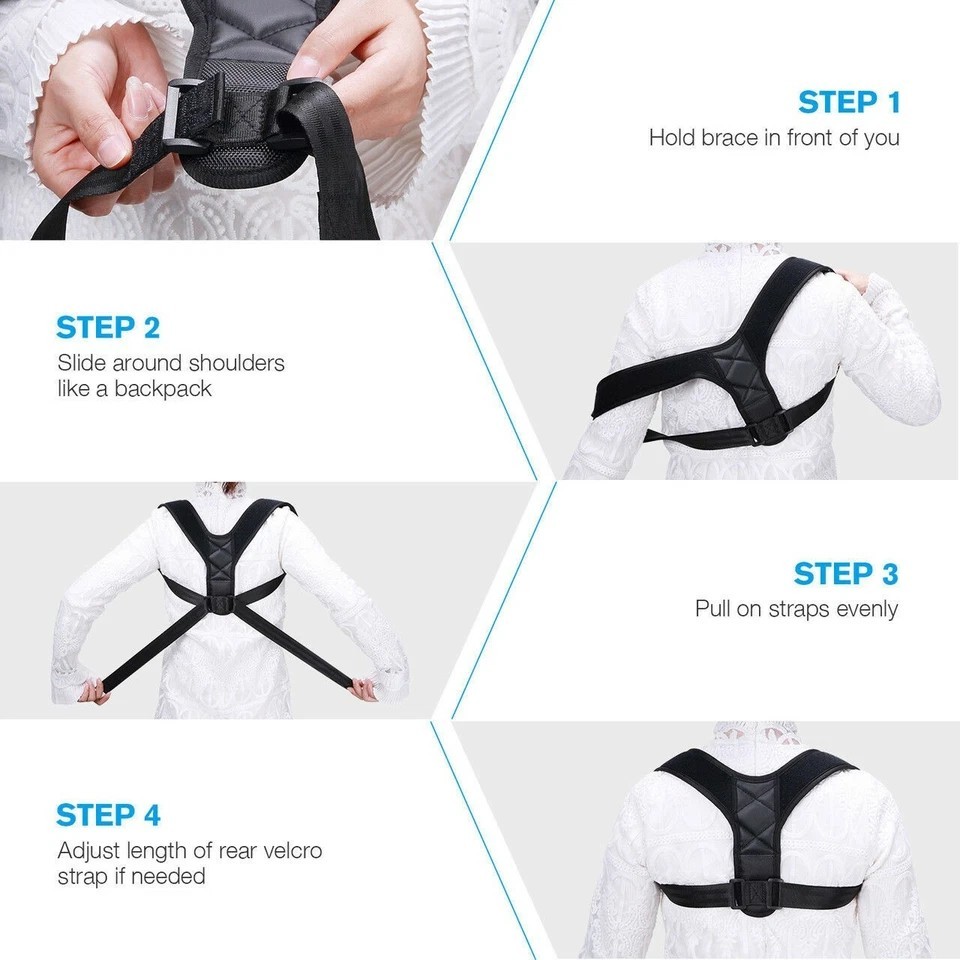 STEP 1
Hold brace in front of you

STEP 2
Slide around shoulders like a backpack

STEP 3
Pull on straps evenly

STEP 4
Adjust length of rear velcro strap if needed