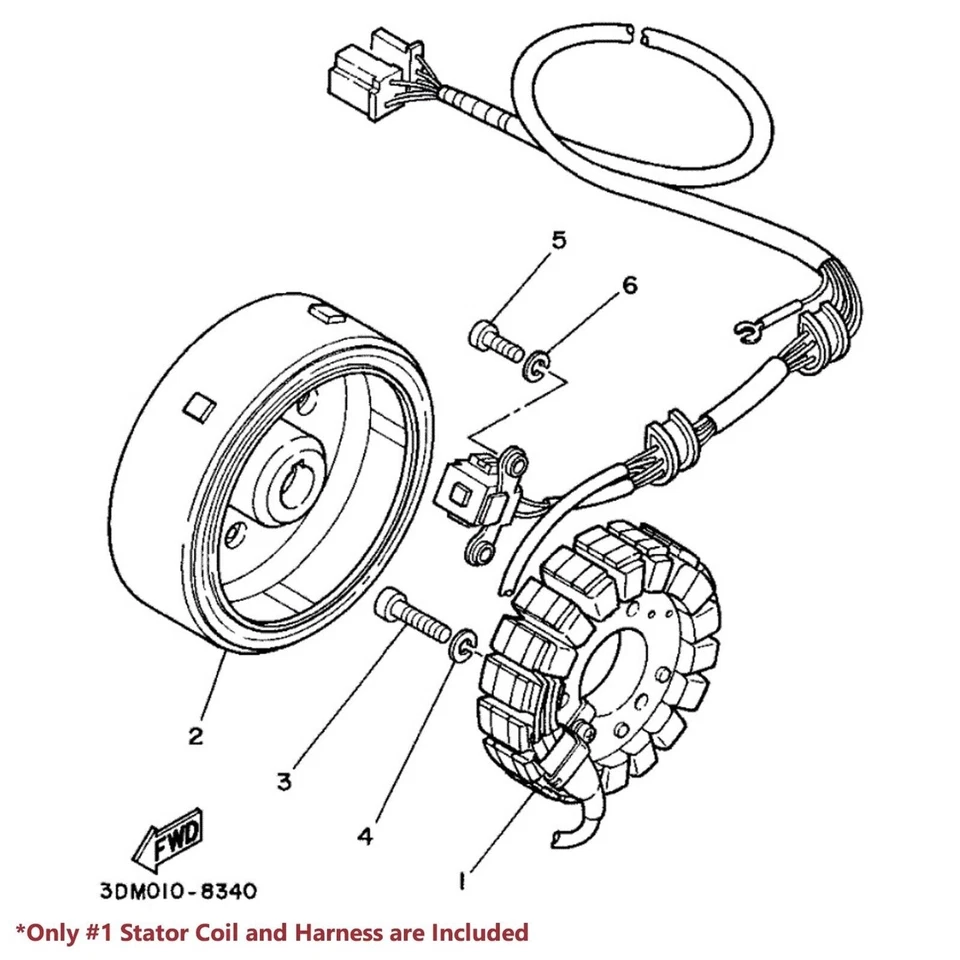 5
6
2
3
4
1
FWD
3DM010-8340
*Only #1 Stator Coil and Harness are Included