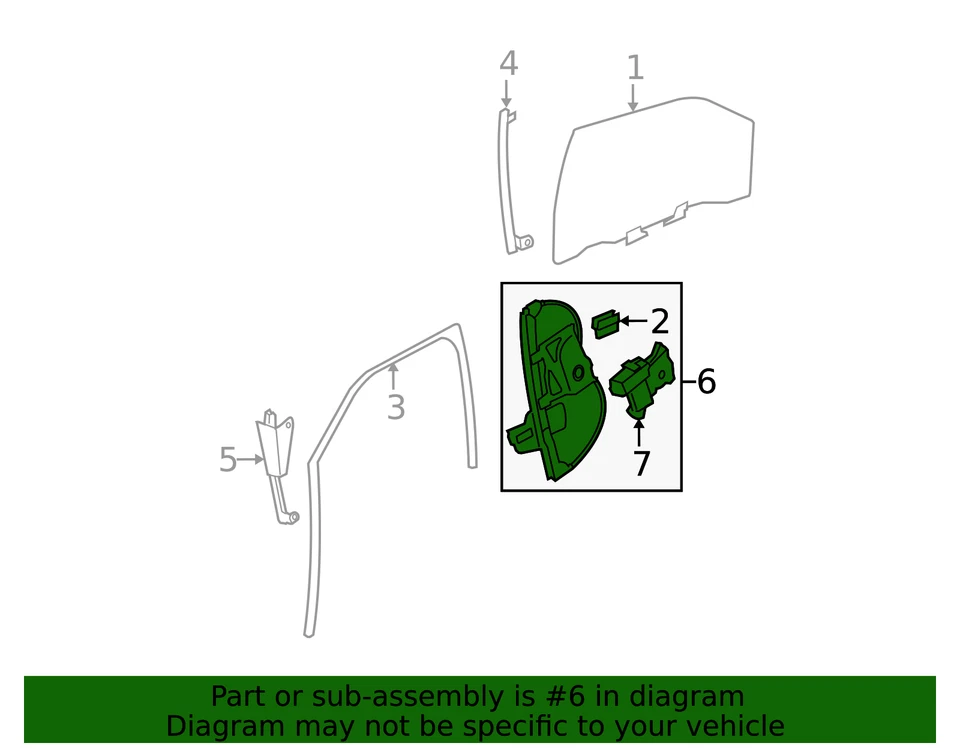 4
1
2
6
3
7
5

Part or sub-assembly is #6 in diagram
Diagram may not be specific to your vehicle