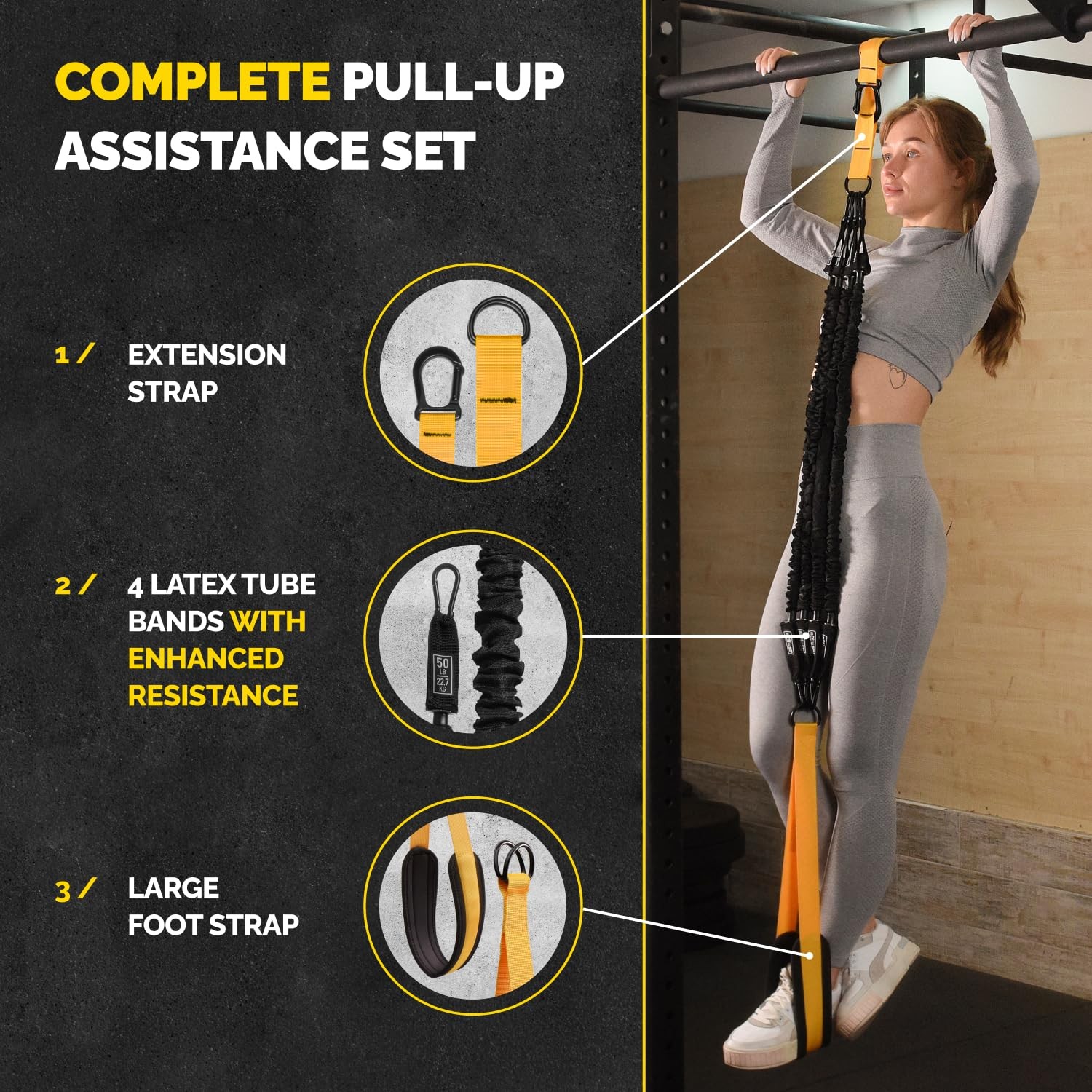 COMPLETE PULL-UP ASSISTANCE SET

1 / EXTENSION STRAP

2 / 4 LATEX TUBE BANDS WITH ENHANCED RESISTANCE

50 LB 22.7 KG

3 / LARGE FOOT STRAP