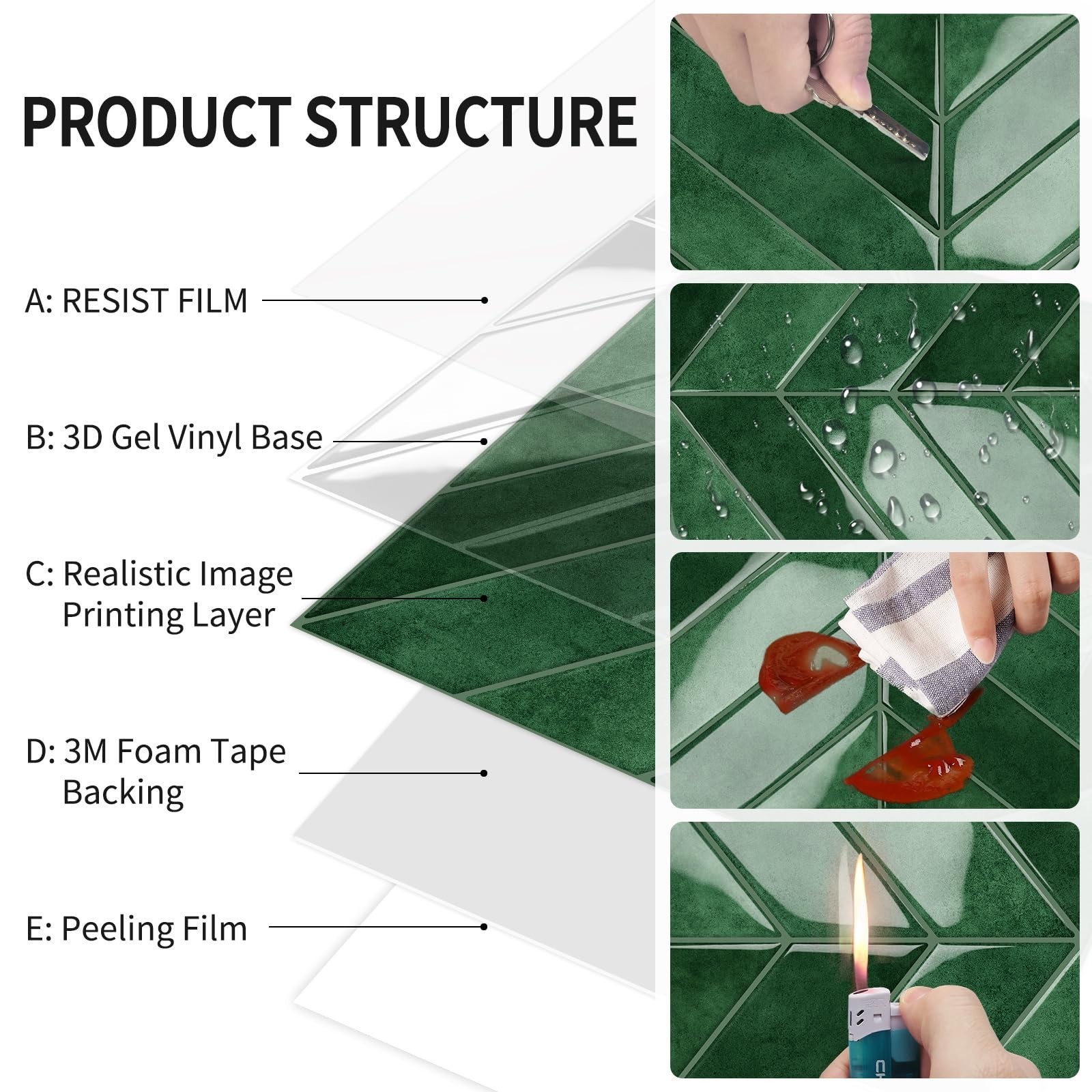 PRODUCT STRUCTURE

A: RESIST FILM

B: 3D Gel Vinyl Base

C: Realistic Image Printing Layer

D: 3M Foam Tape Backing

E: Peeling Film

CH