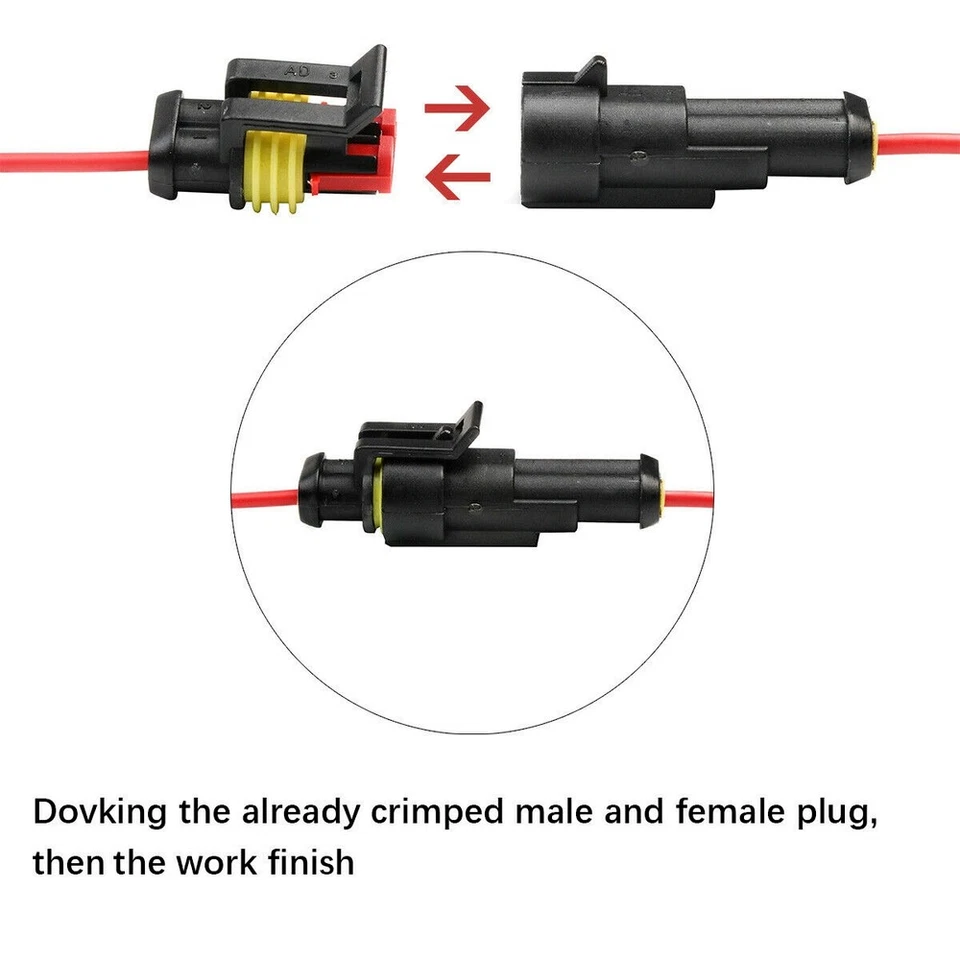 AD

Dovking the already crimped male and female plug, then the work finish