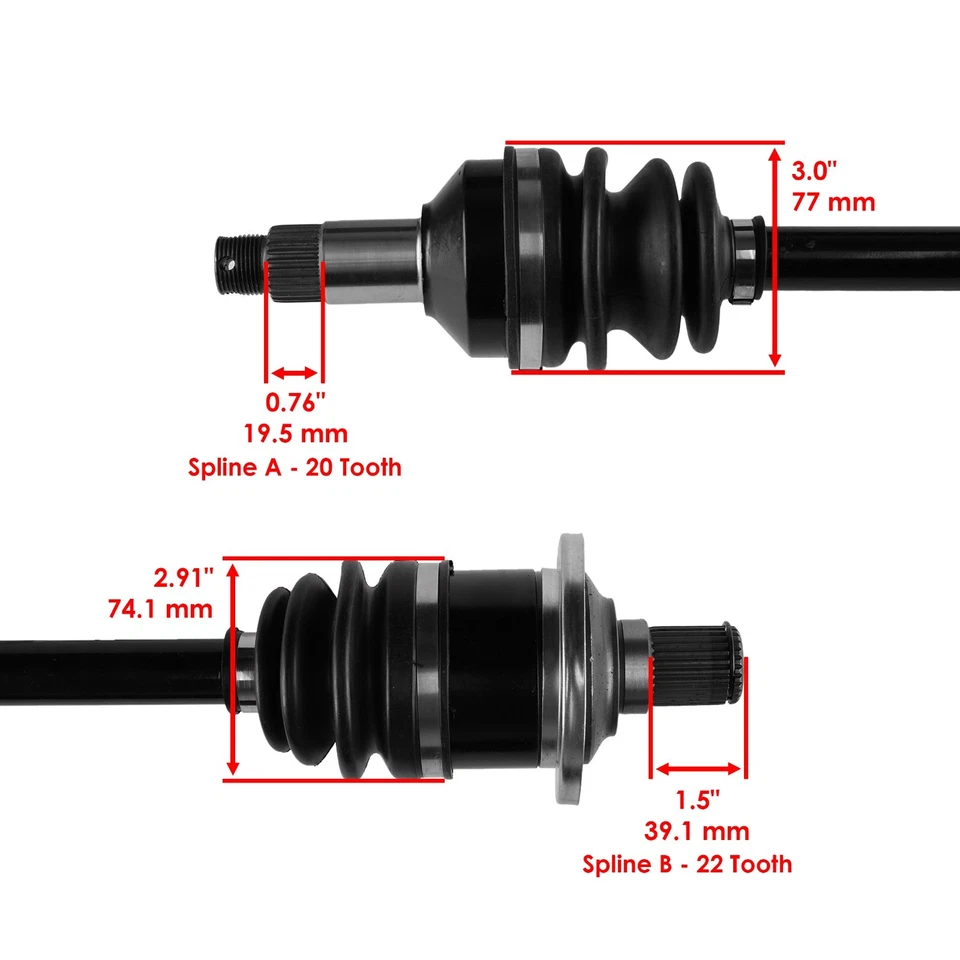 3.0"
77 mm

0.76"
19.5 mm
Spline A - 20 Tooth

2.91"
74.1 mm

1.5"
39.1 mm
Spline B - 22 Tooth