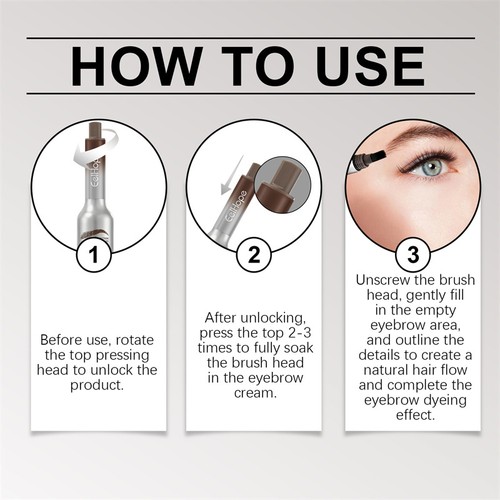 HOW TO USE

EelHope

1

Before use, rotate the top pressing head to unlock the product.

EelHope

2

After unlocking, press the top 2-3 times to fully soak the brush head in the eyebrow cream.

3

Unscrew the brush head, gently fill in the empty eyebrow area, and outline the details to create a natural hair flow and complete the eyebrow dyeing effect.