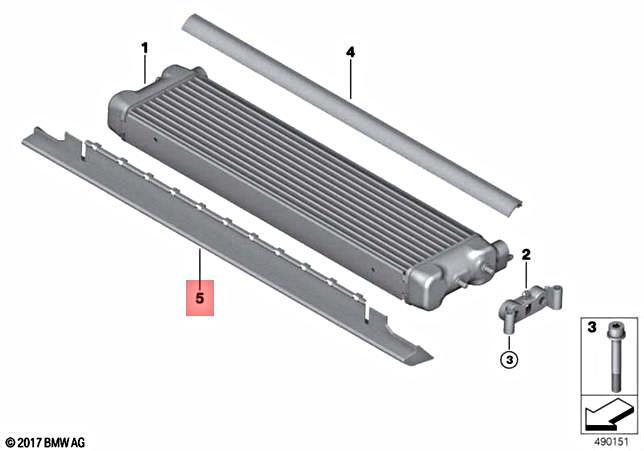 1
4
2
5
3
3
© 2017 BMW AG
490151