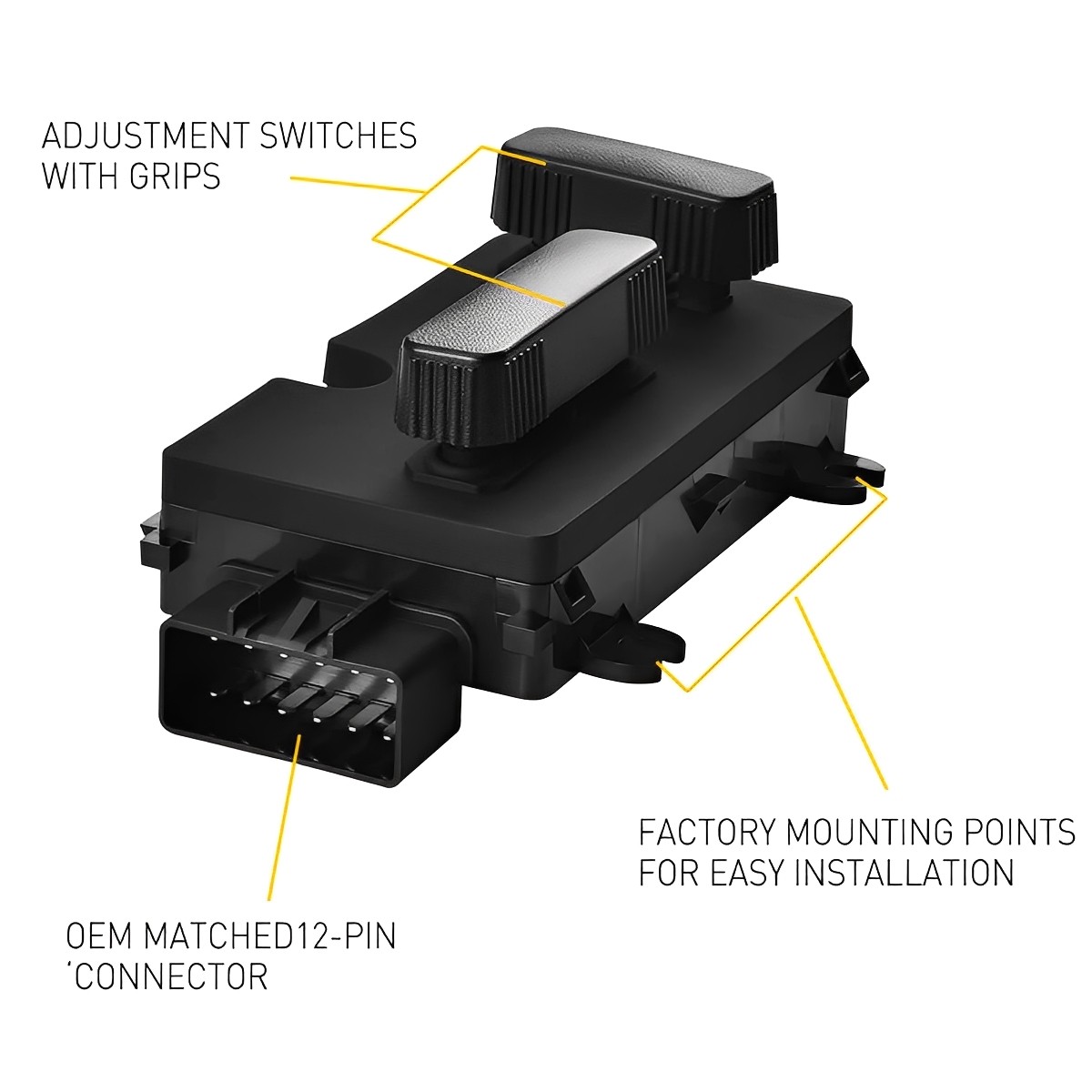 ADJUSTMENT SWITCHES WITH GRIPS

FACTORY MOUNTING POINTS FOR EASY INSTALLATION

OEM MATCHED12-PIN ‘CONNECTOR