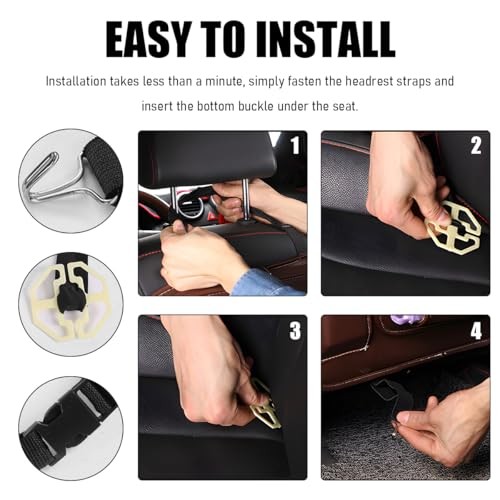 EASY TO INSTALL

Installation takes less than a minute, simply fasten the headrest straps and insert the bottom buckle under the seat.

1

2

3

4