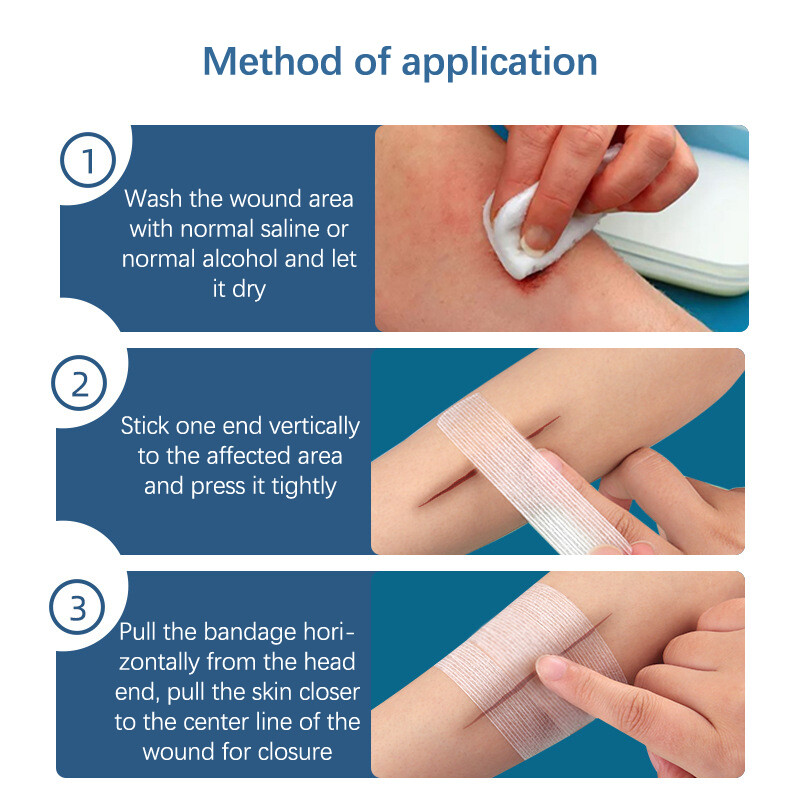 Method of application

1
Wash the wound area with normal saline or normal alcohol and let it dry

2
Stick one end vertically to the affected area and press it tightly

3
Pull the bandage horizontally from the head end, pull the skin closer to the center line of the wound for closure