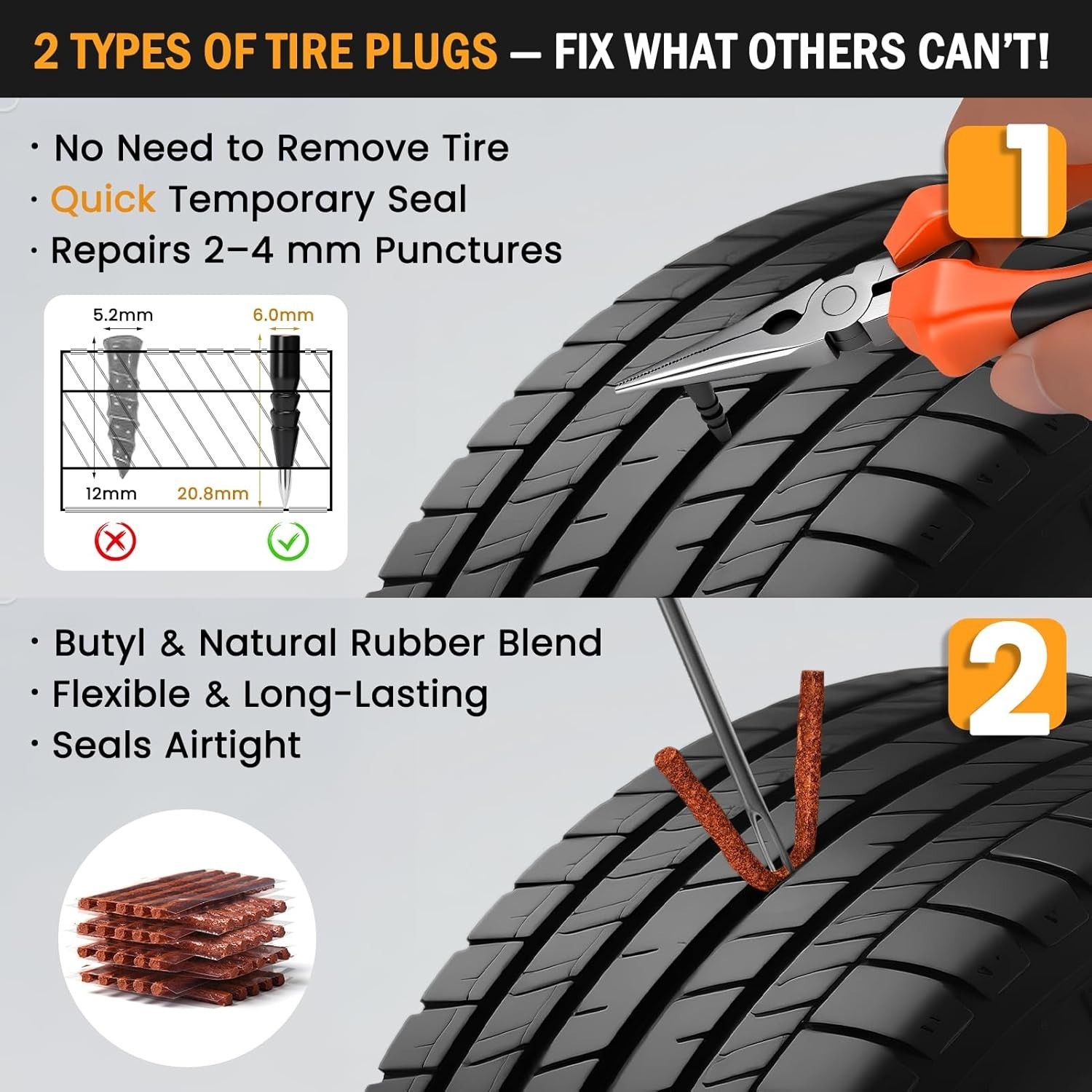 2 TYPES OF TIRE PLUGS — FIX WHAT OTHERS CAN'T!

· No Need to Remove Tire
· Quick Temporary Seal
· Repairs 2–4 mm Punctures

1

5.2mm
6.0mm
12mm
20.8mm

· Butyl & Natural Rubber Blend
· Flexible & Long-Lasting
· Seals Airtight

2