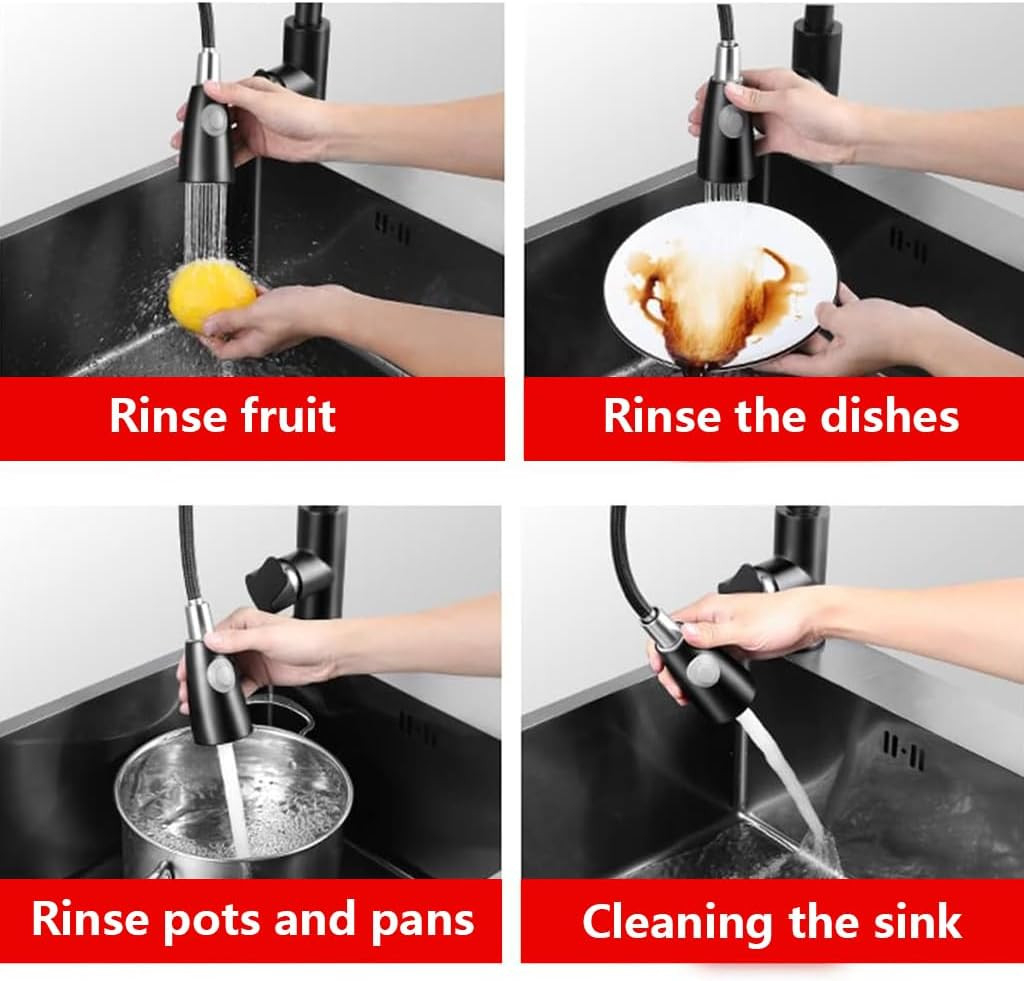 Rinse fruit

Rinse the dishes

Rinse pots and pans

Cleaning the sink