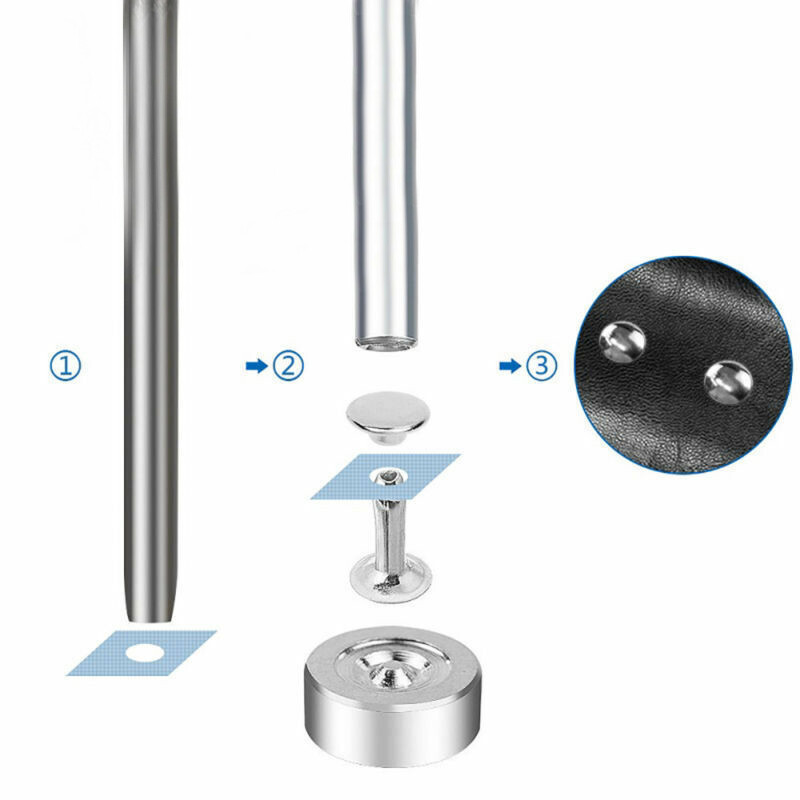 ①

➡②

➡③