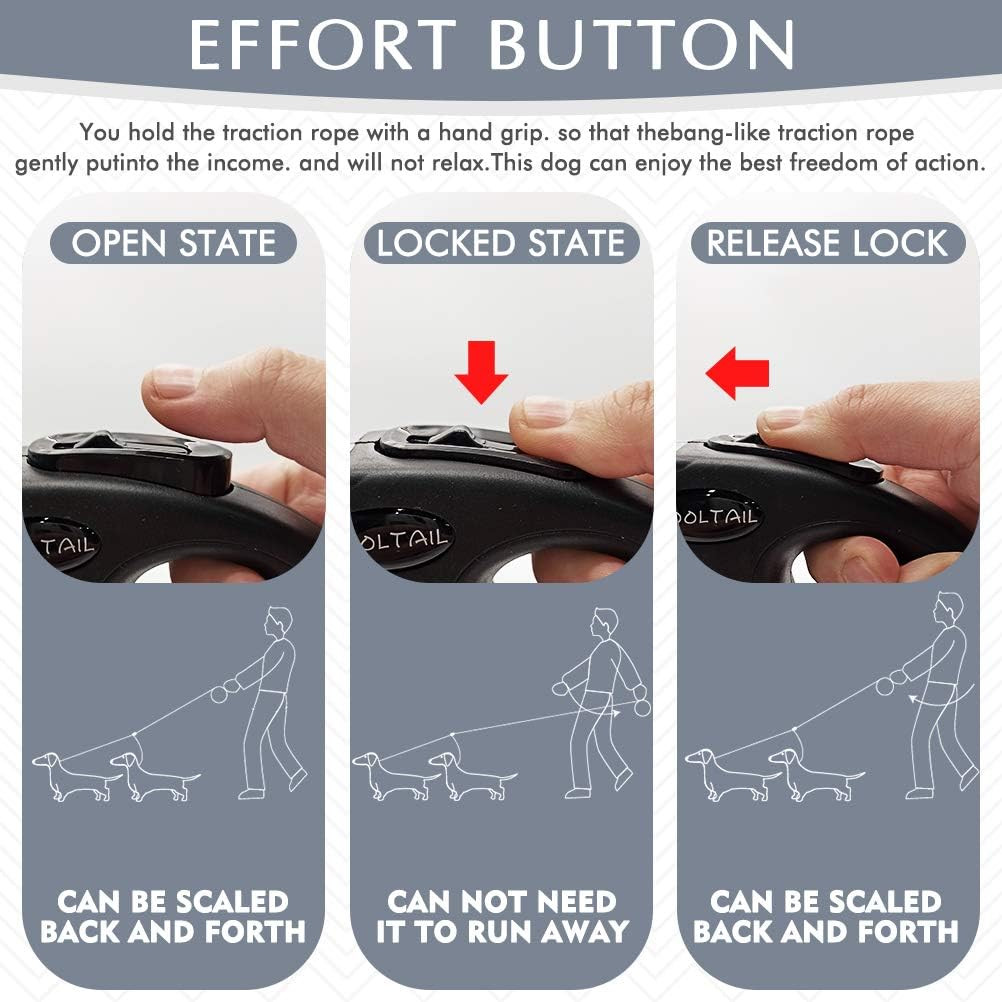 EFFORT BUTTON

You hold the traction rope with a hand grip. so that thebang-like traction rope gently putinto the income. and will not relax.This dog can enjoy the best freedom of action.

OPEN STATE

TAIL

CAN BE SCALED BACK AND FORTH

LOCKED STATE

OLTAIL

CAN NOT NEED IT TO RUN AWAY

RELEASE LOCK

OLTAIL

CAN BE SCALED BACK AND FORTH