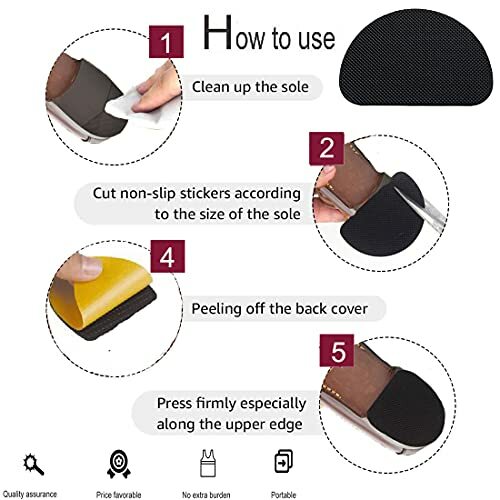 How to use

1

Clean up the sole

2

Cut non-slip stickers according to the size of the sole

4

Peeling off the back cover

5

Press firmly especially along the upper edge

Quality assurance

Price favorable

No extra burden

Portable