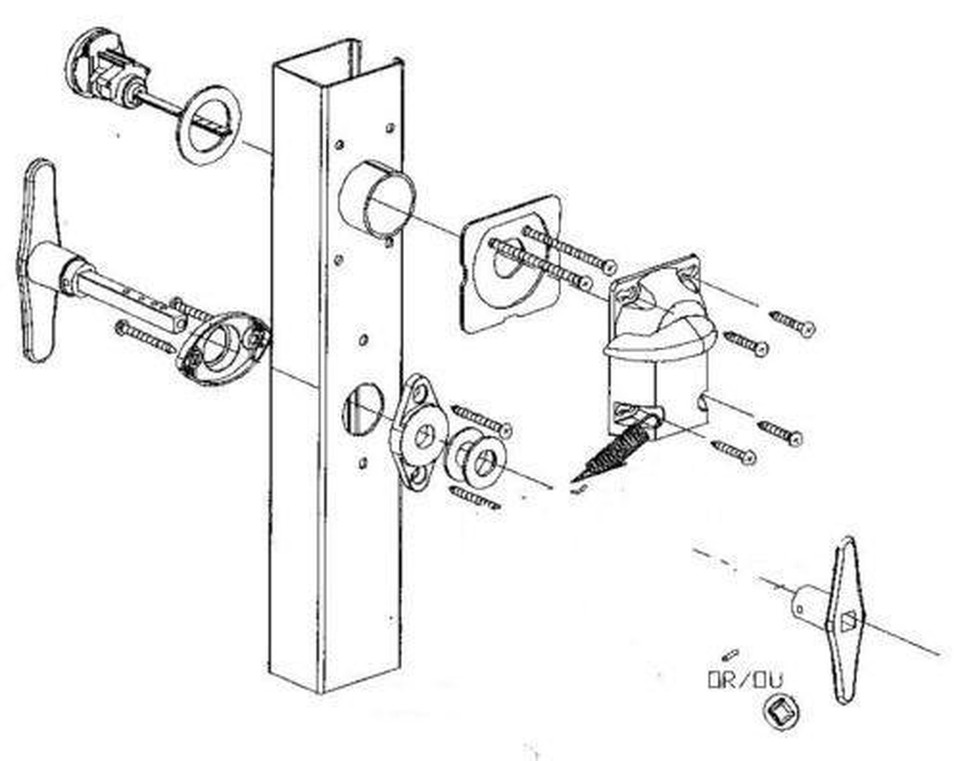 OR/OU