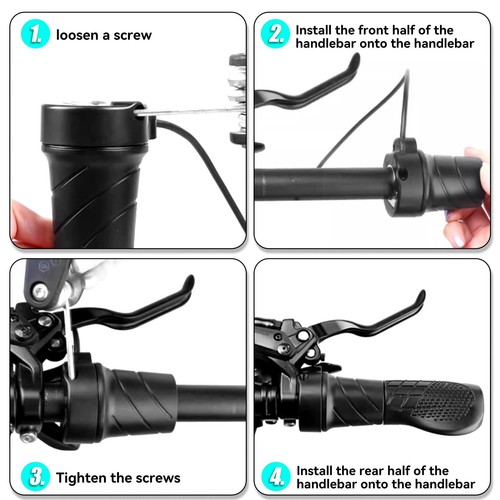 1. loosen a screw

2. Install the front half of the handlebar onto the handlebar

3. Tighten the screws

4. Install the rear half of the handlebar onto the handlebar