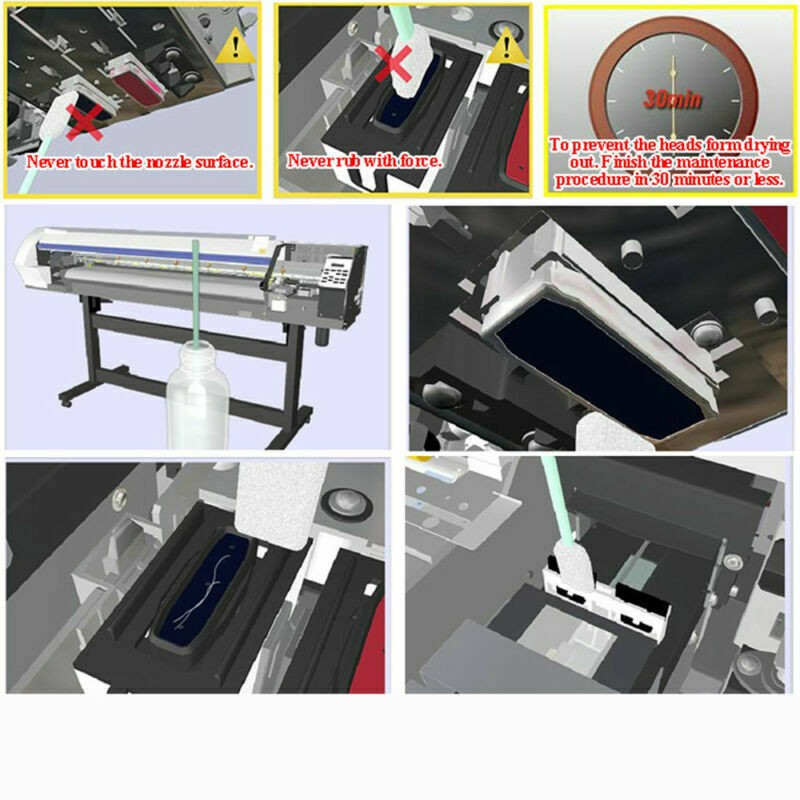 Never touch the nozzle surface.

Never rub with force.

30min

To prevent the heads form drying out. Finish the maintenance procedure in 30 minutes or less.