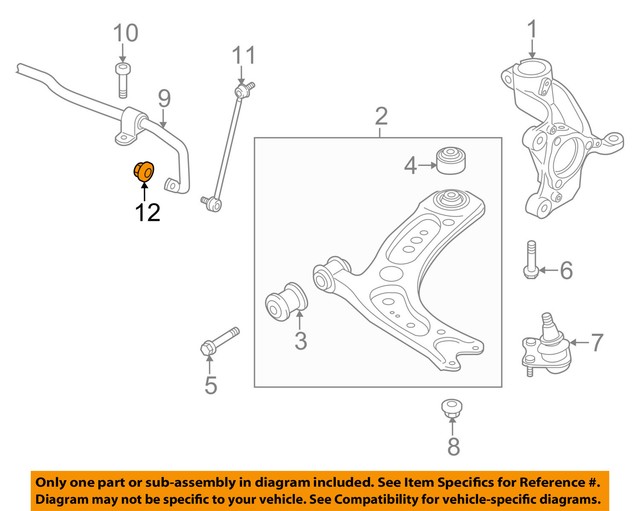 10

11

1

9

2

4

12

6

3

7

5

8

Only one part or sub-assembly in diagram included. See Item Specifics for Reference #. Diagram may not be specific to your vehicle. See Compatibility for vehicle-specific diagrams.