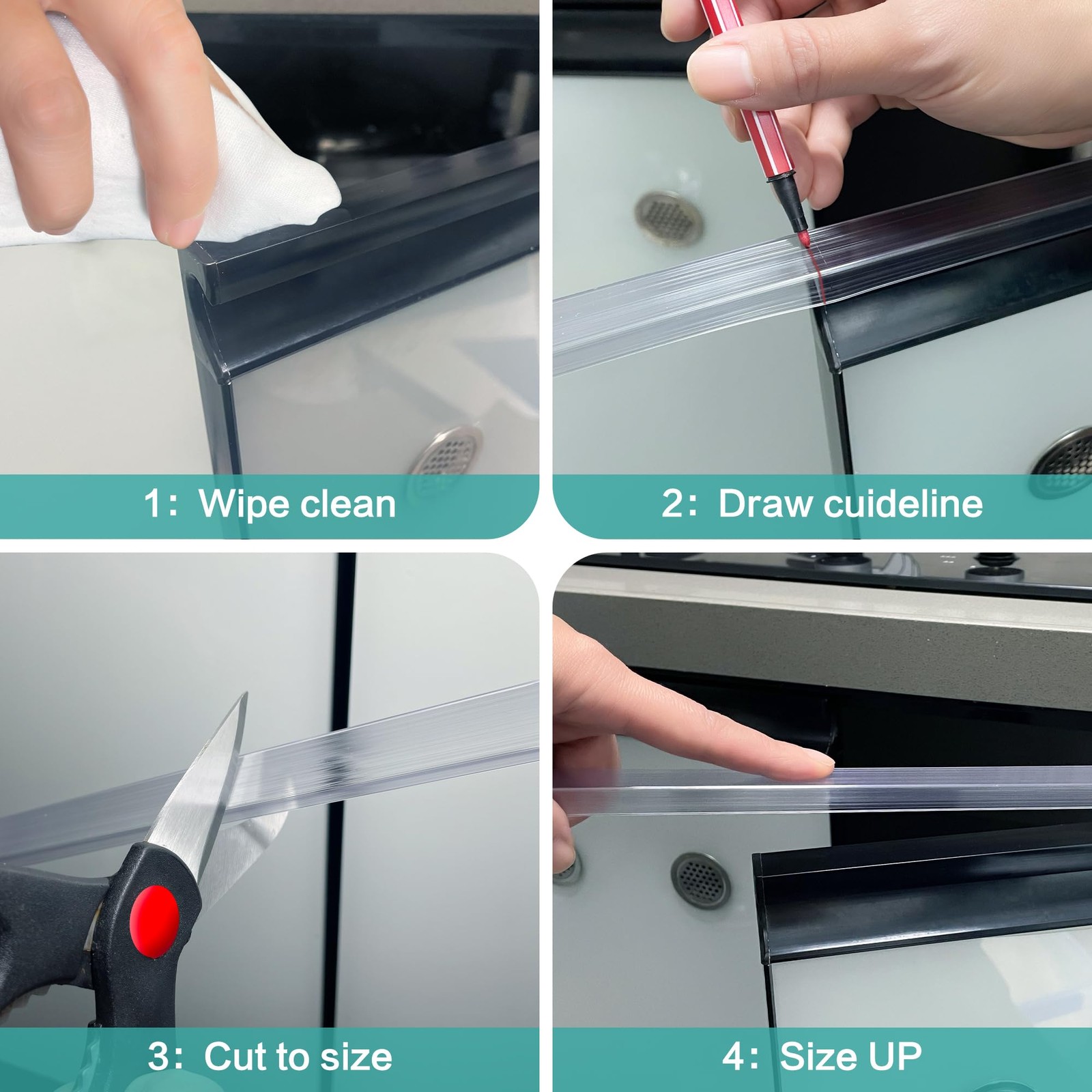 1： Wipe clean

2： Draw cuideline

3： Cut to size

4： Size UP