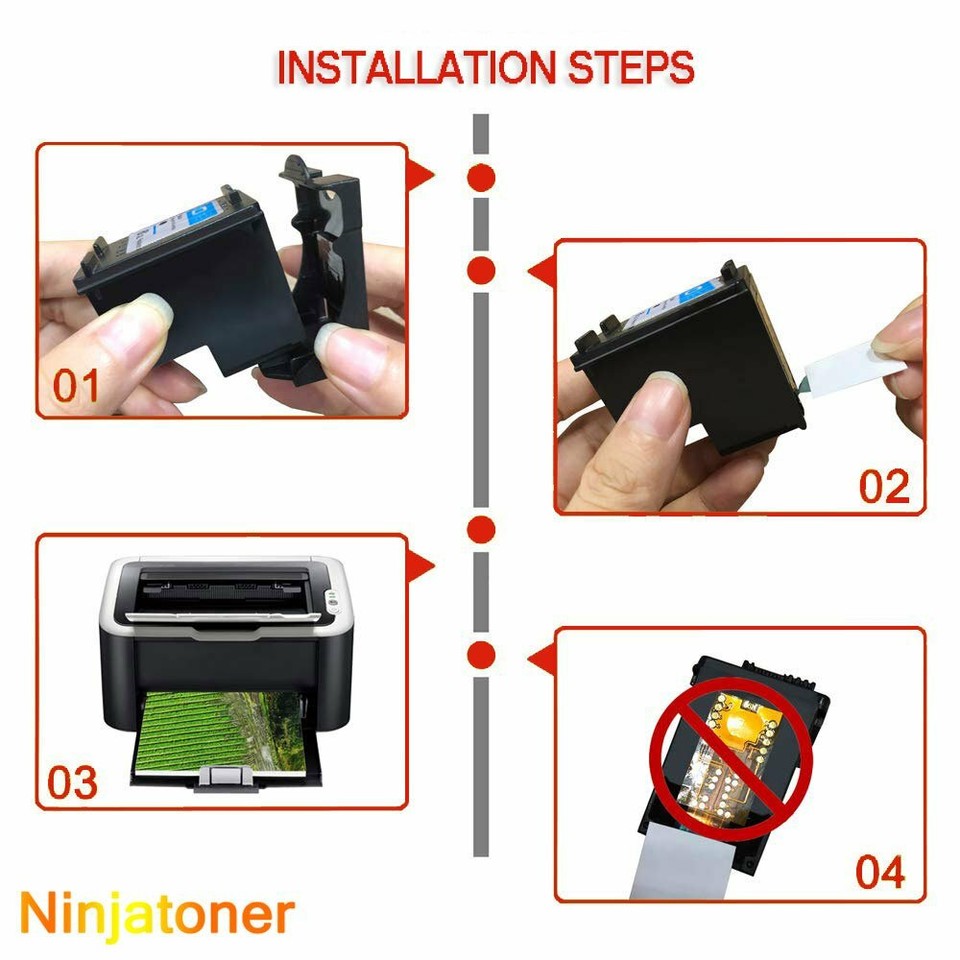 INSTALLATION STEPS

01

02

03

04

Ninjatoner