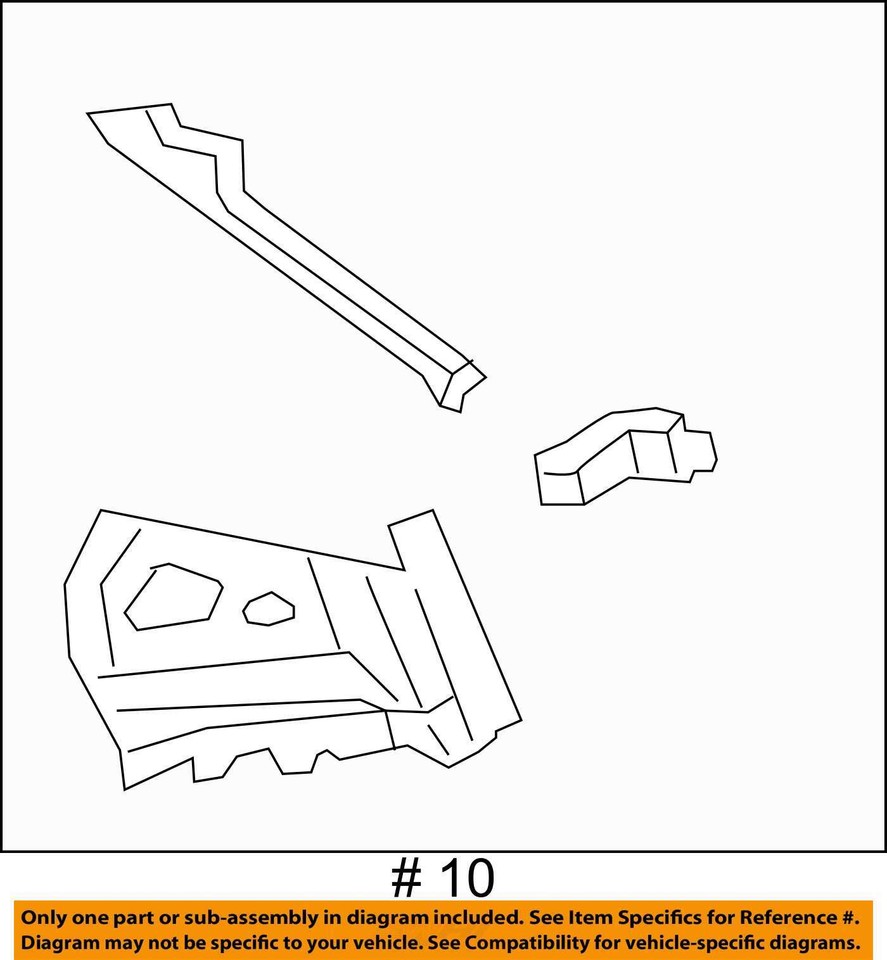 # 10

Only one part or sub-assembly in diagram included. See Item Specifics for Reference #.
Diagram may not be specific to your vehicle. See Compatibility for vehicle-specific diagrams.