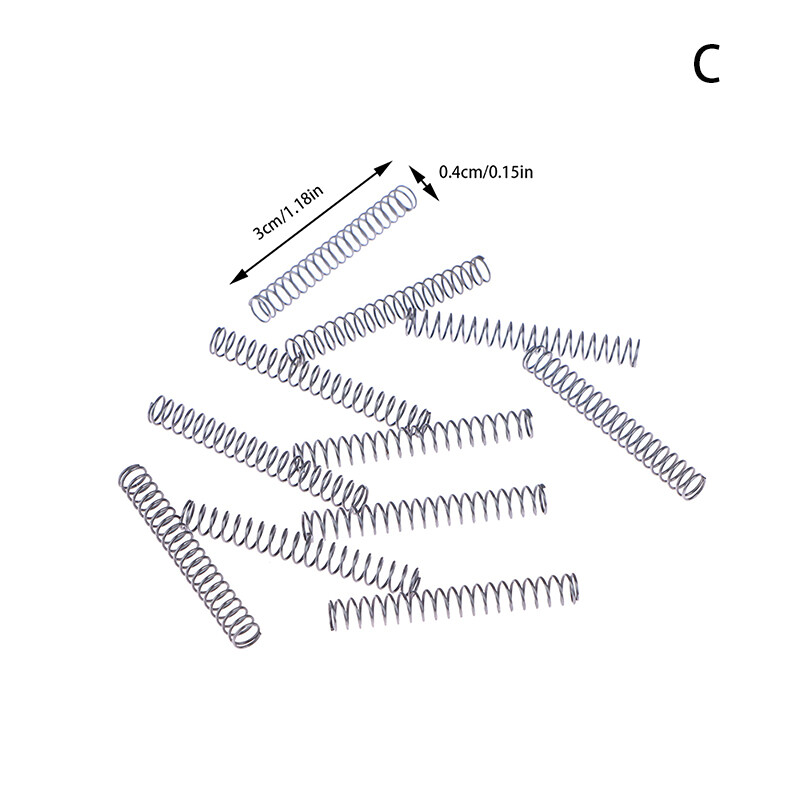 C

3cm/1.18in

0.4cm/0.15in