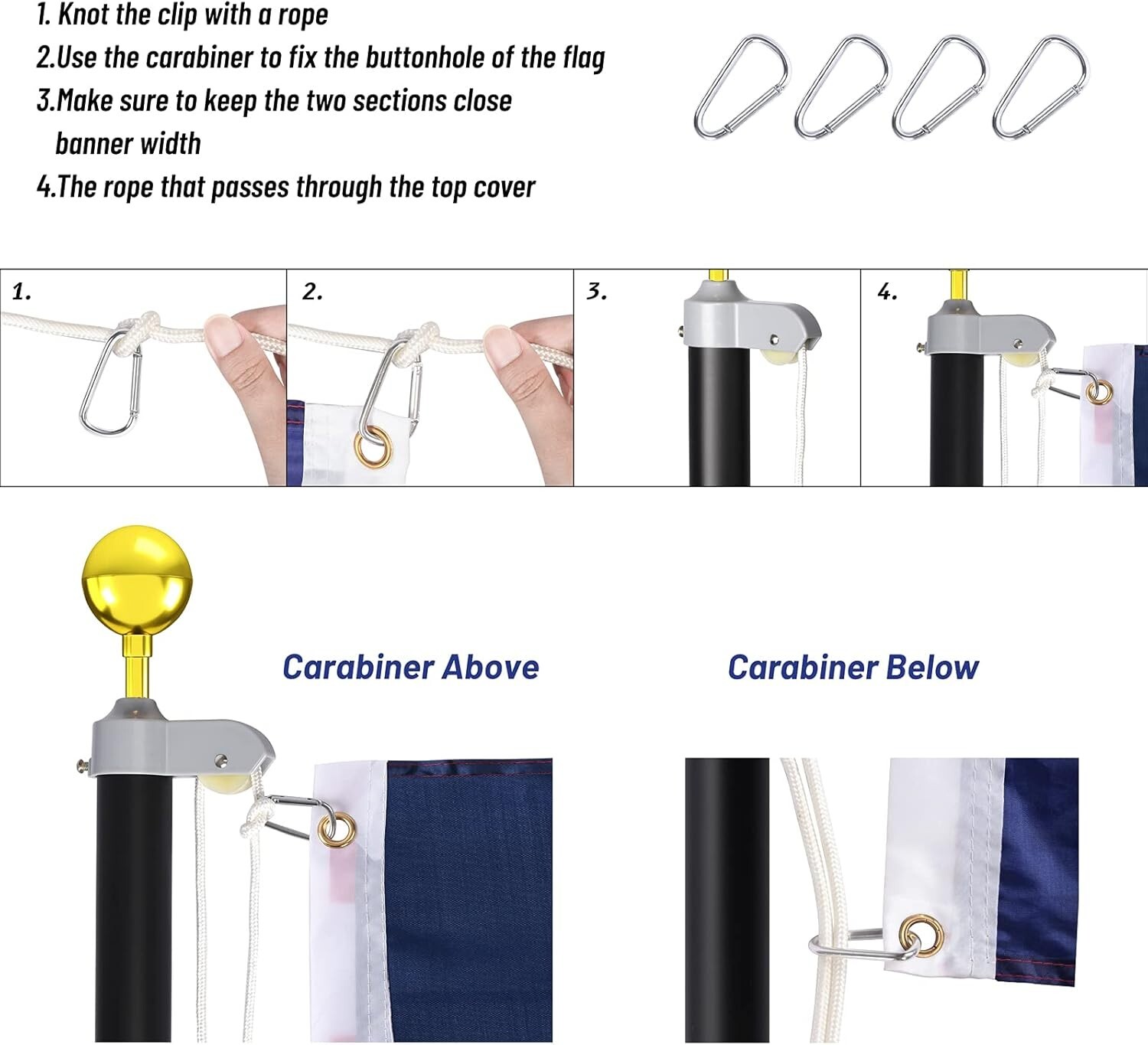 1. Knot the clip with a rope
2.Use the carabiner to fix the buttonhole of the flag
3.Make sure to keep the two sections close banner width
4.The rope that passes through the top cover

1.

2.

3.

4.

Carabiner Above

Carabiner Below