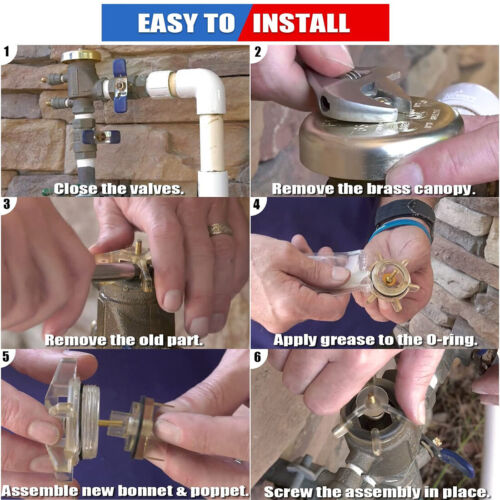 EASY TO INSTALL

1
Close the valves.

2
Remove the brass canopy.

3
Remove the old part.

4
Apply grease to the O-ring.

5
Assemble new bonnet & poppet.

6
Screw the assembly in place.