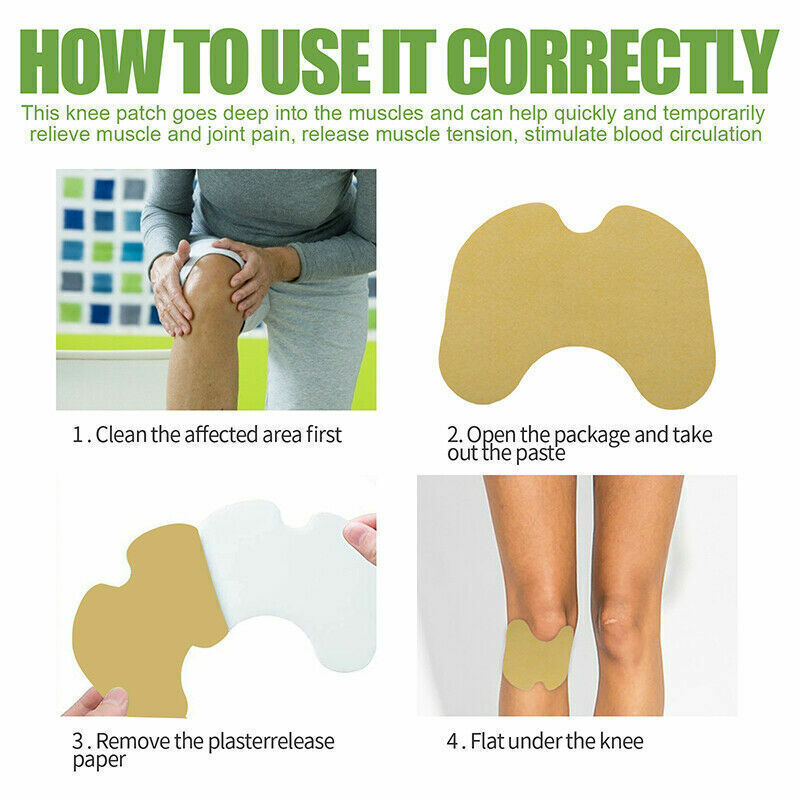 HOW TO USE IT CORRECTLY

This knee patch goes deep into the muscles and can help quickly and temporarily relieve muscle and joint pain, release muscle tension, stimulate blood circulation

1 . Clean the affected area first

2. Open the package and take out the paste

3 . Remove the plasterrelease paper

4 . Flat under the knee