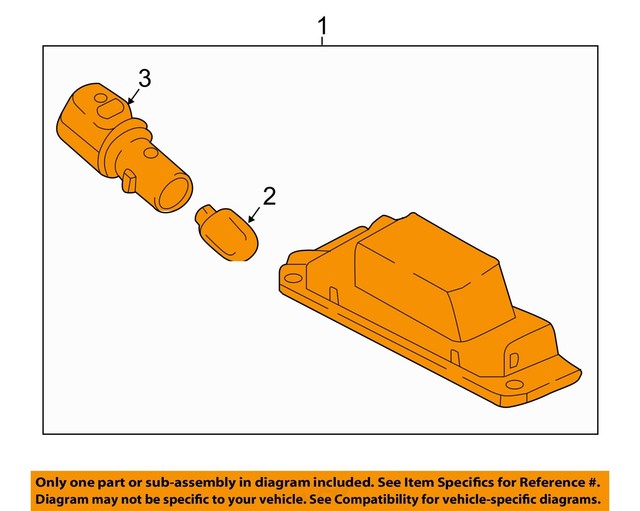 1

3

2

Only one part or sub-assembly in diagram included. See Item Specifics for Reference #. Diagram may not be specific to your vehicle. See Compatibility for vehicle-specific diagrams.