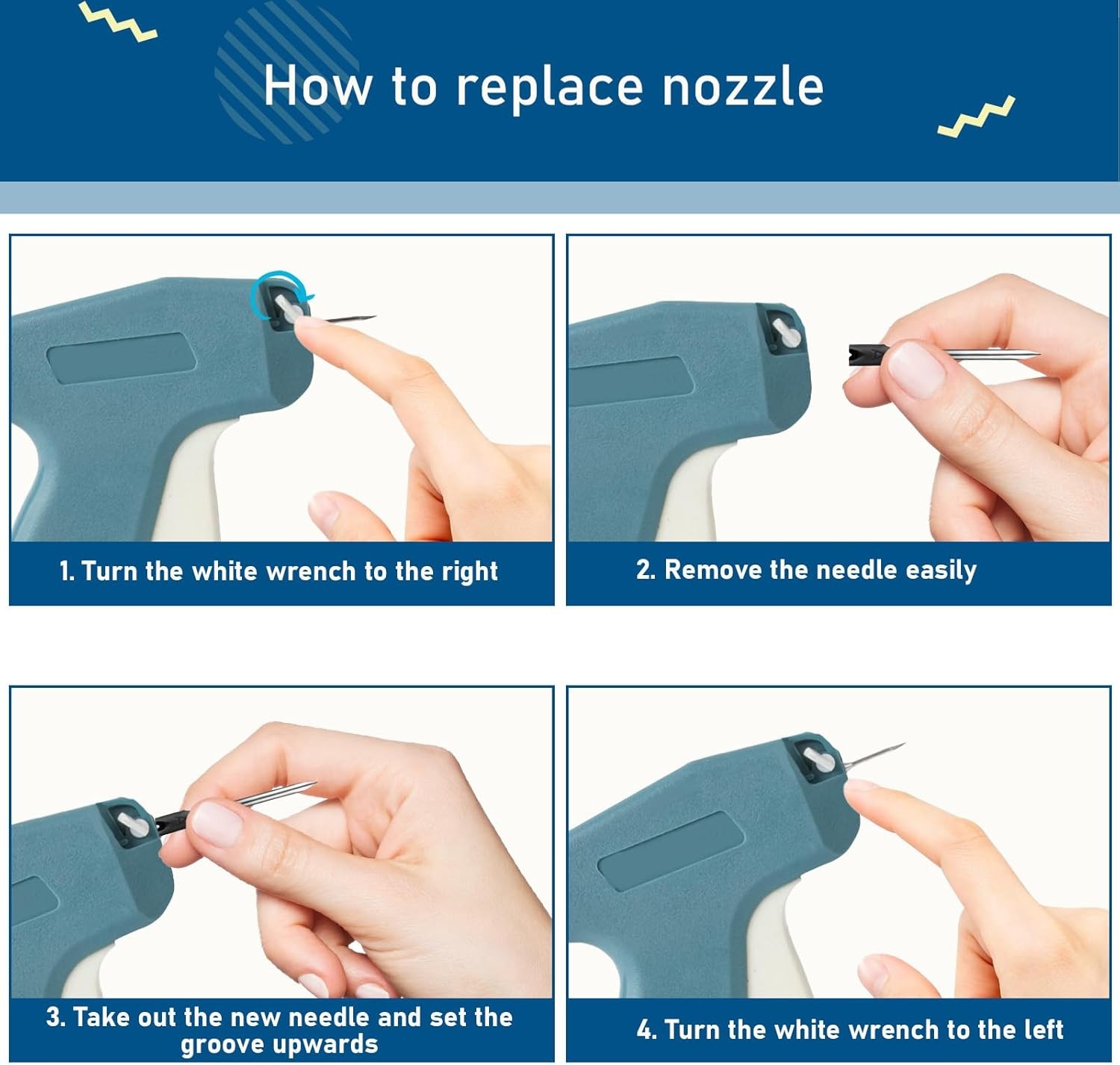 How to replace nozzle

1. Turn the white wrench to the right

2. Remove the needle easily

3. Take out the new needle and set the groove upwards

4. Turn the white wrench to the left