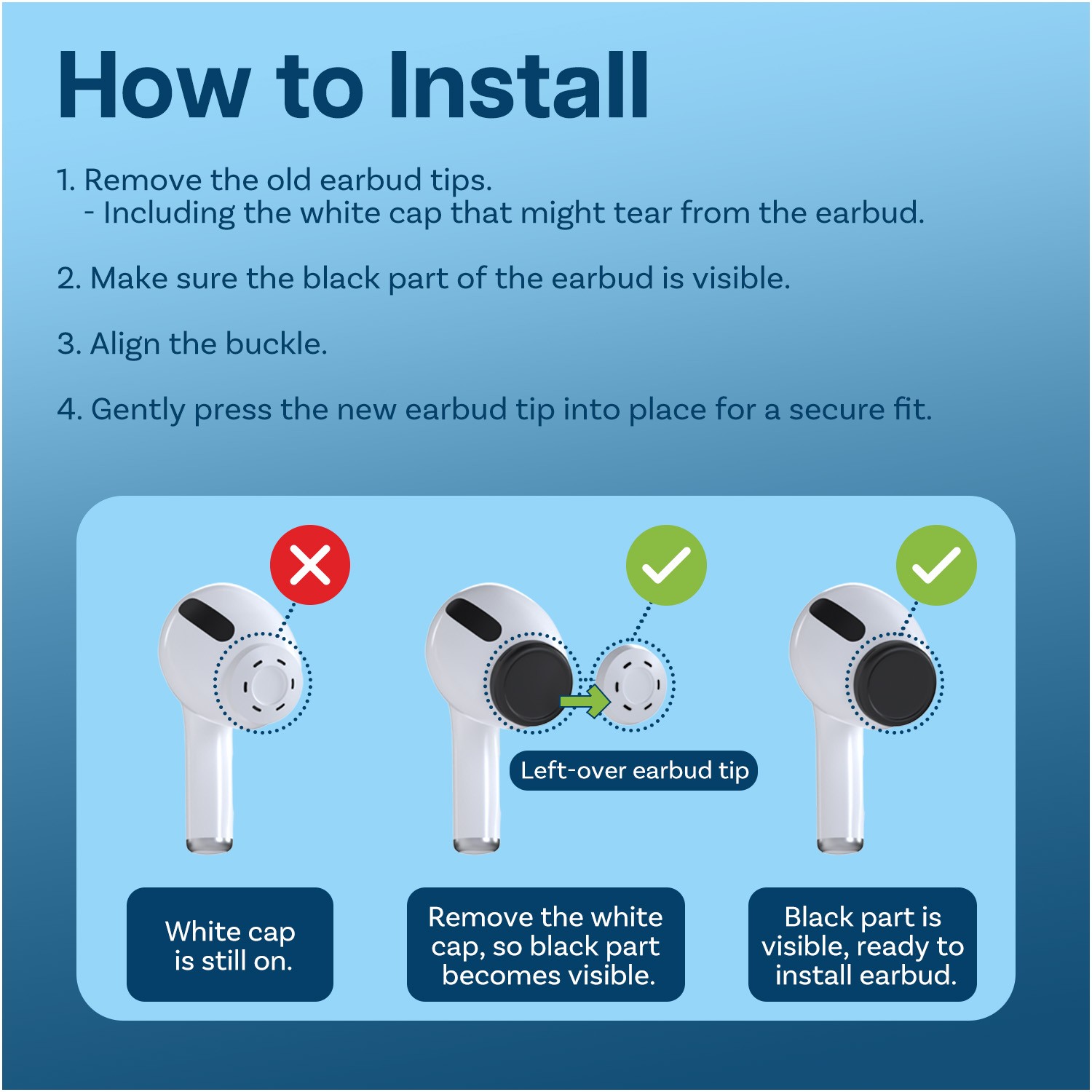 How to Install

1. Remove the old earbud tips.
- Including the white cap that might tear from the earbud.

2. Make sure the black part of the earbud is visible.

3. Align the buckle.

4. Gently press the new earbud tip into place for a secure fit.

Left-over earbud tip

White cap is still on.

Remove the white cap, so black part becomes visible.

Black part is visible, ready to install earbud.