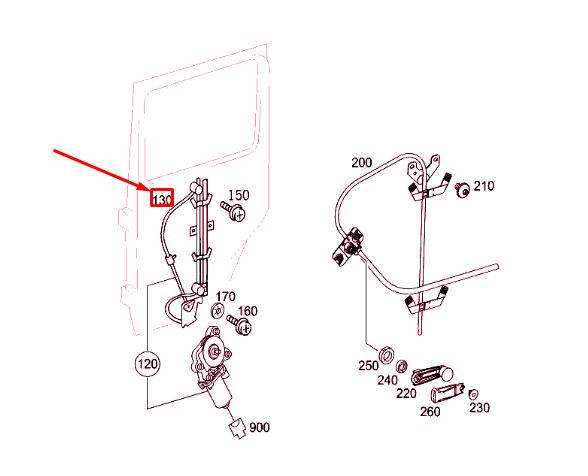 130
150
170
160
120
900
200
210
250
240
220
260
230