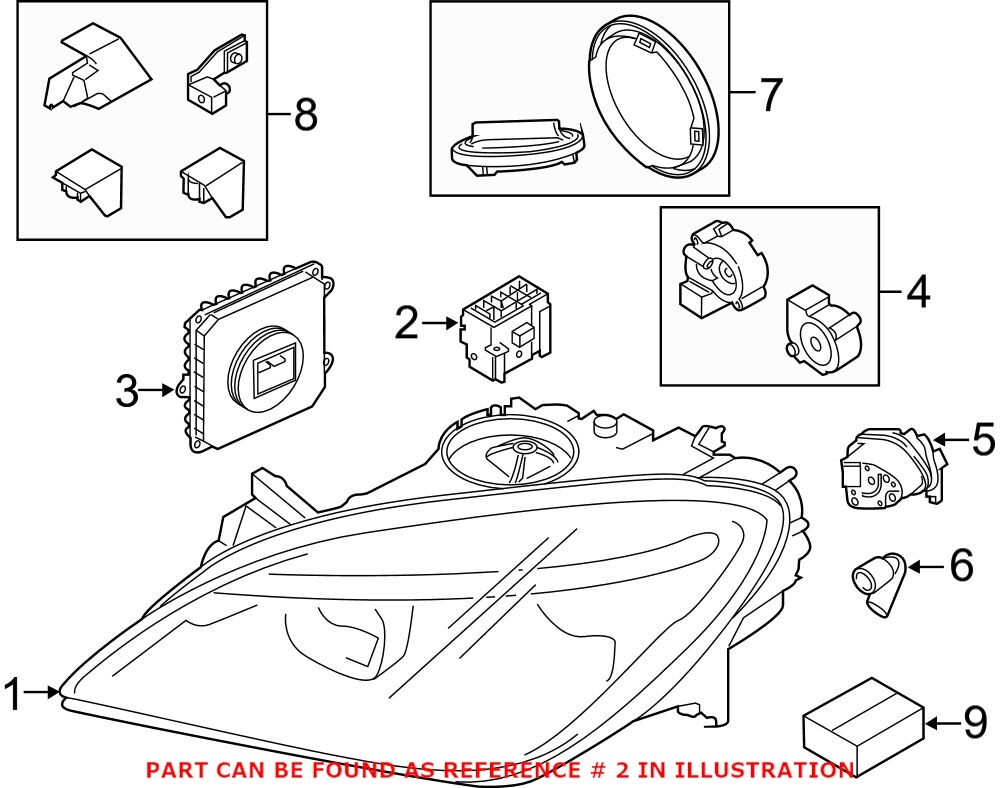 8

7

4

2

3

5

6

1

9

PART CAN BE FOUND AS REFERENCE # 2 IN ILLUSTRATION