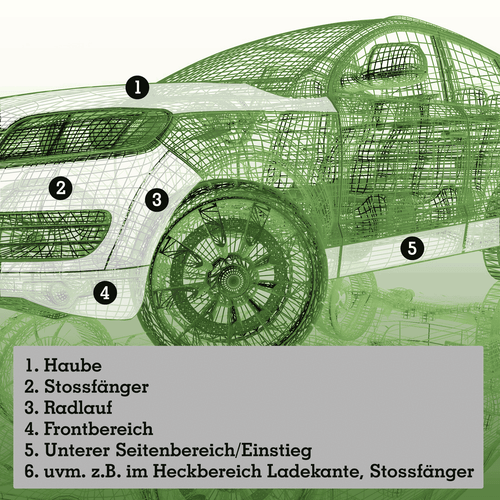 1
2
3
4
5

1. Haube
2. Stossfänger
3. Radlauf
4. Frontbereich
5. Unterer Seitenbereich/Einstieg
6. uvm. z.B. im Heckbereich Ladekante, Stossfänger