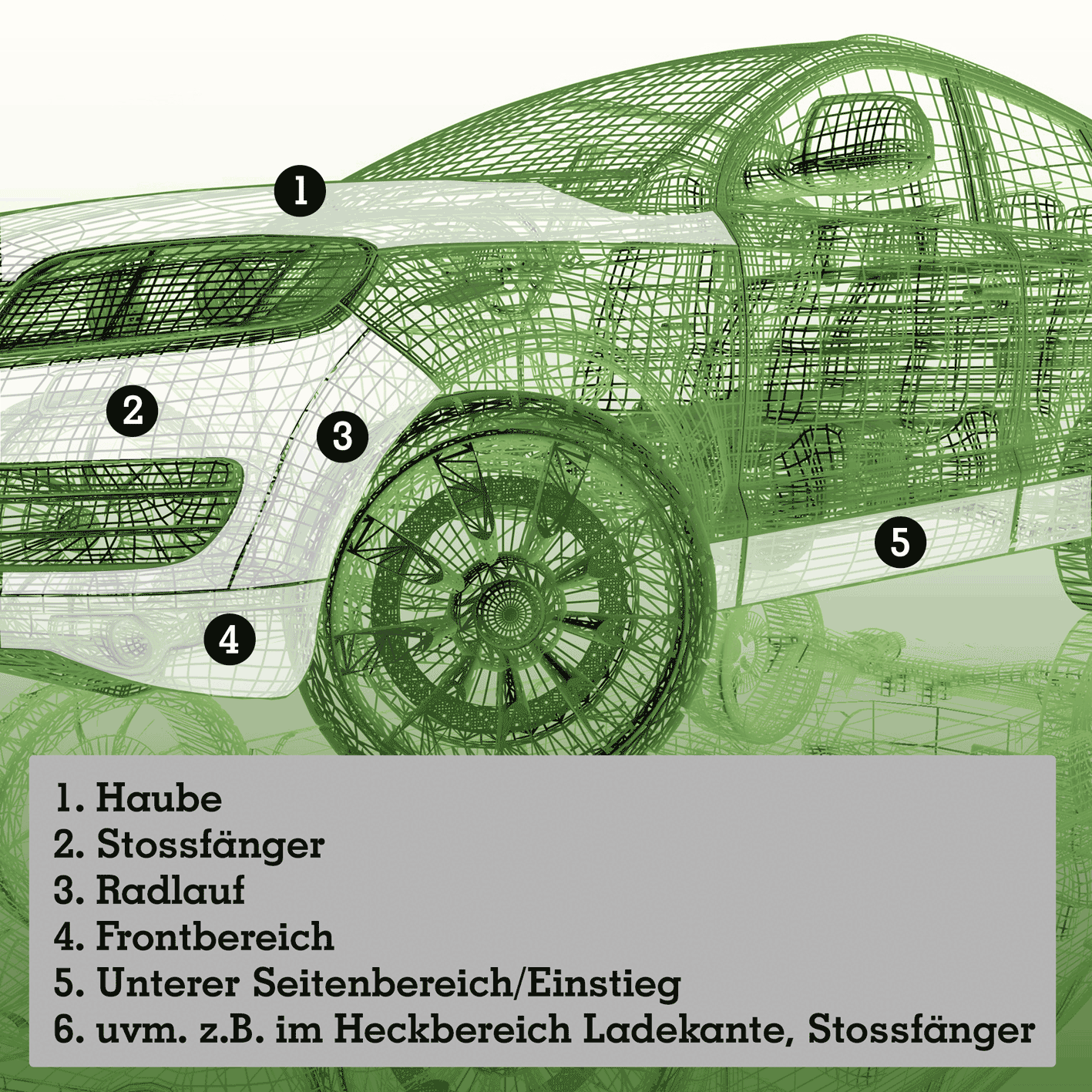 1
2
3
4
5

1. Haube
2. Stossfänger
3. Radlauf
4. Frontbereich
5. Unterer Seitenbereich/Einstieg
6. uvm. z.B. im Heckbereich Ladekante, Stossfänger