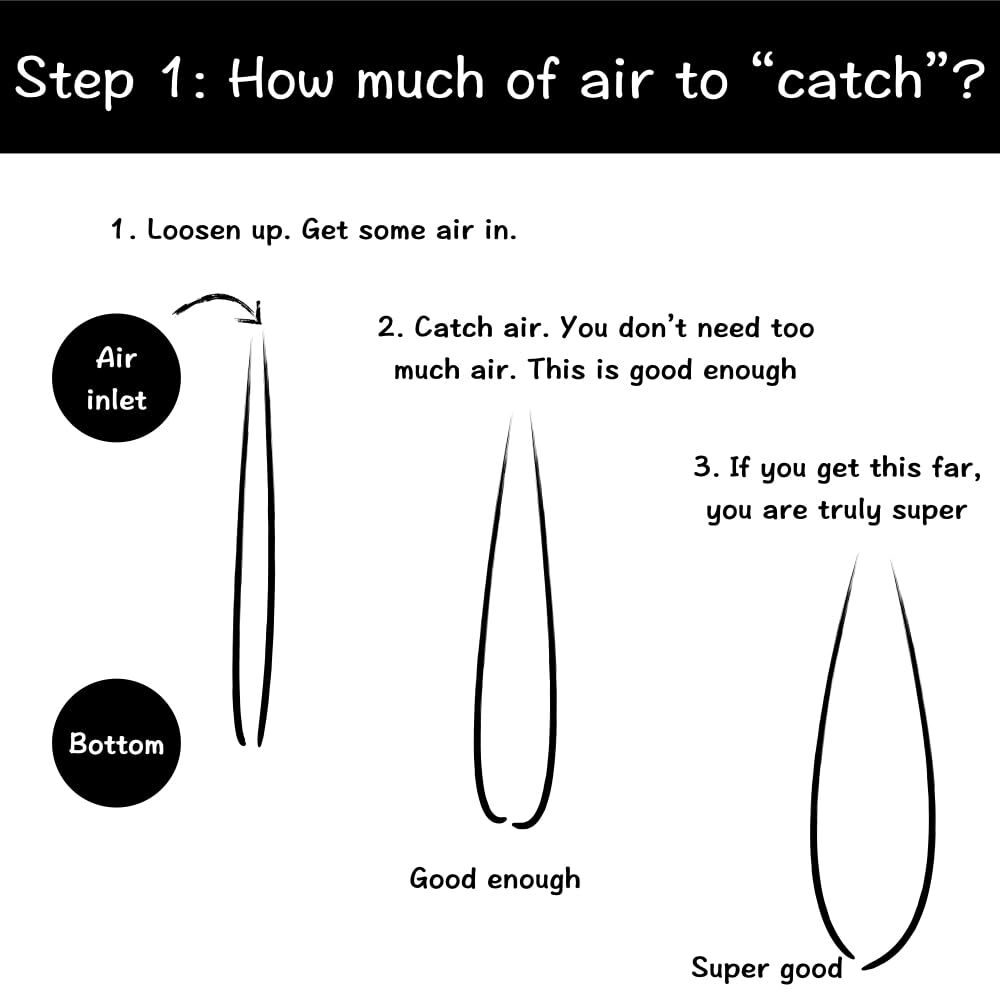 Step 1: How much of air to “catch”?

1. Loosen up. Get some air in.

Air inlet

Bottom

2. Catch air. You don’t need too much air. This is good enough

Good enough

3. If you get this far, you are truly super

Super good