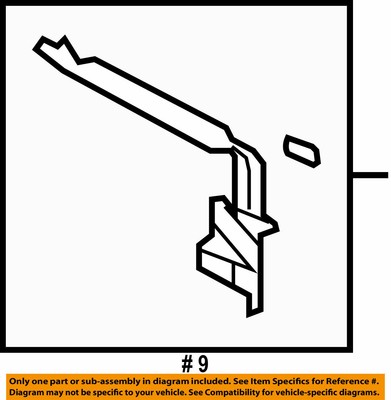 # 9

Only one part or sub-assembly in diagram included. See Item Specifics for Reference #.
Diagram may not be specific to your vehicle. See Compatibility for vehicle-specific diagrams.