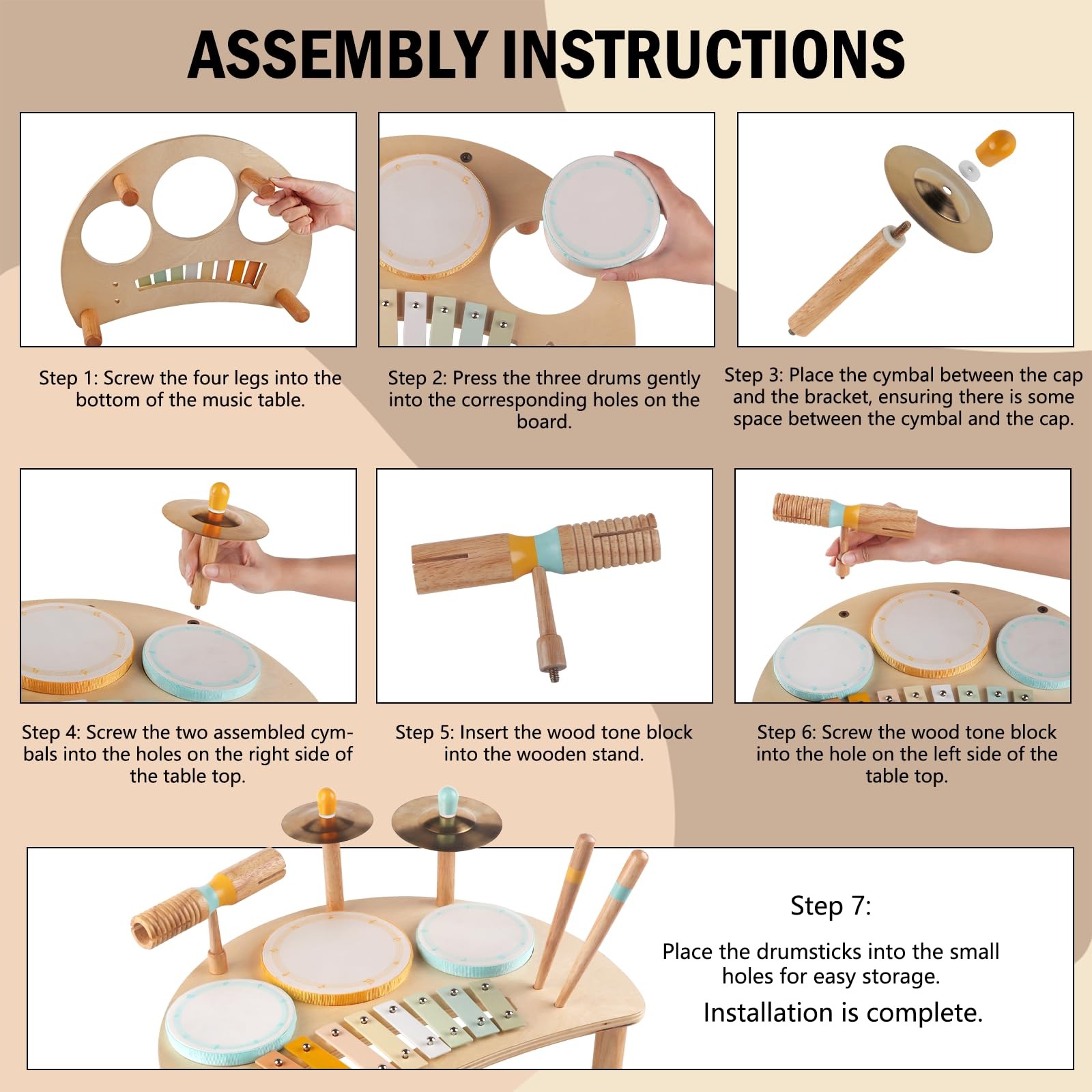 ASSEMBLY INSTRUCTIONS

Step 1: Screw the four legs into the bottom of the music table.

Step 2: Press the three drums gently into the corresponding holes on the board.

Step 3: Place the cymbal between the cap and the bracket, ensuring there is some space between the cymbal and the cap.

Step 4: Screw the two assembled cymbals into the holes on the right side of the table top.

Step 5: Insert the wood tone block into the wooden stand.

Step 6: Screw the wood tone block into the hole on the left side of the table top.

Step 7:

Place the drumsticks into the small holes for easy storage.

Installation is complete.