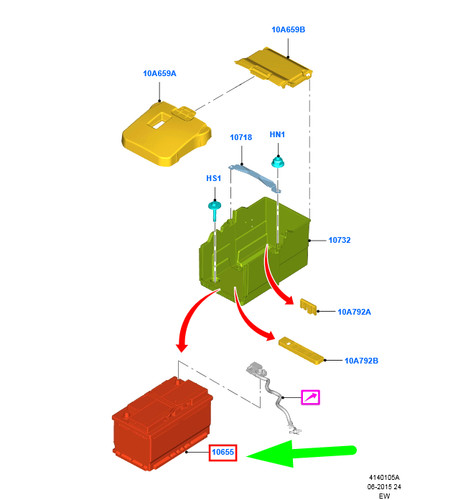 10A659B

10A659A

10718

HN1

HS1

10732

10A792A

10A792B

10655

4140105A
06-2015 24
EW