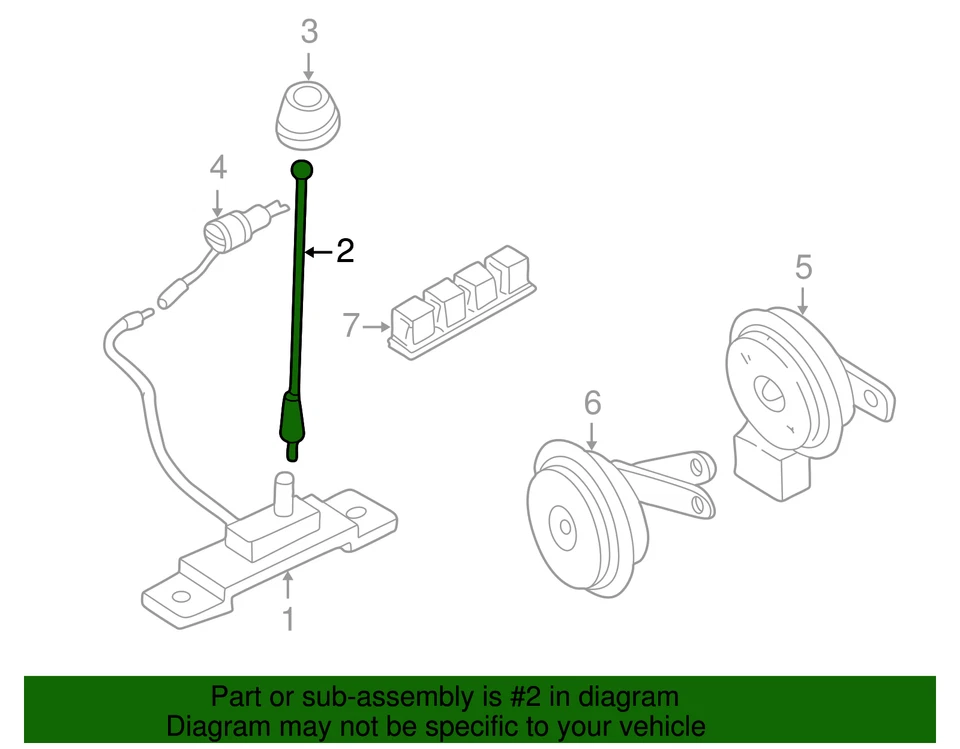 3
4
2
7
5
6
1

Part or sub-assembly is #2 in diagram
Diagram may not be specific to your vehicle