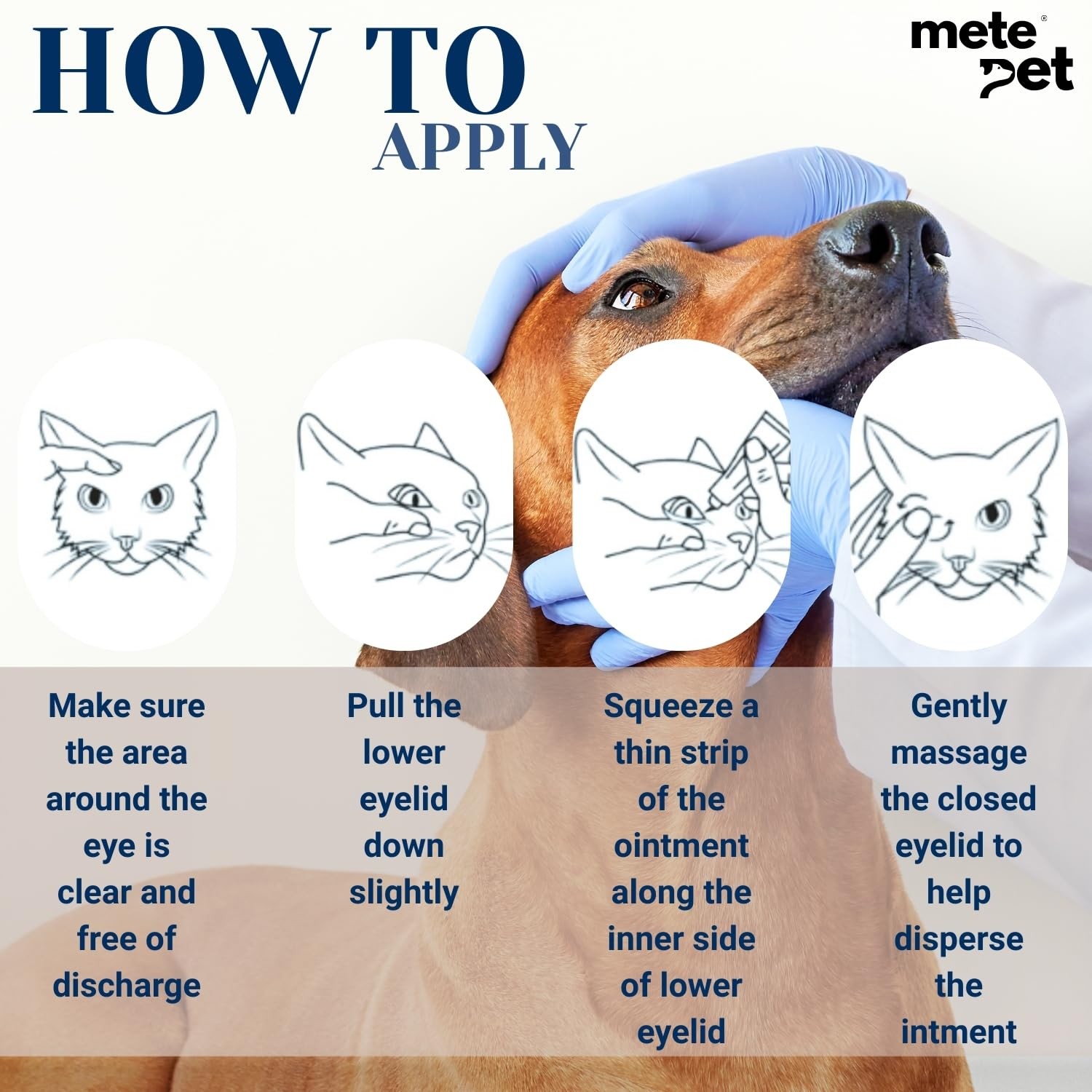 HOW TO
APPLY

mete pet

Make sure the area around the eye is clear and free of discharge

Pull the lower eyelid down slightly

Squeeze a thin strip of the ointment along the inner side of lower eyelid

Gently massage the closed eyelid to help disperse the intment