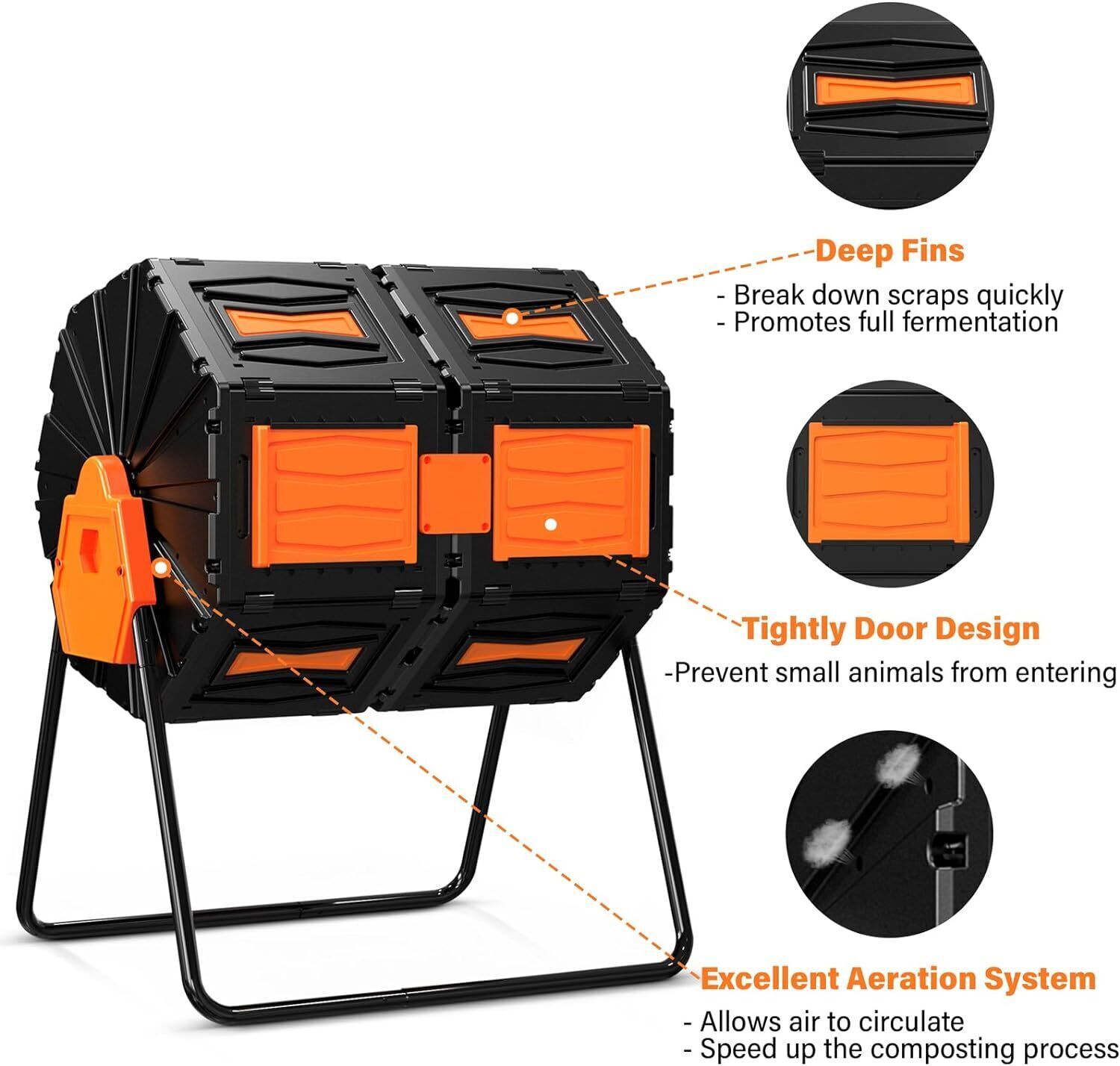 Deep Fins

- Break down scraps quickly
- Promotes full fermentation

Tightly Door Design

-Prevent small animals from entering

Excellent Aeration System

- Allows air to circulate
- Speed up the composting process