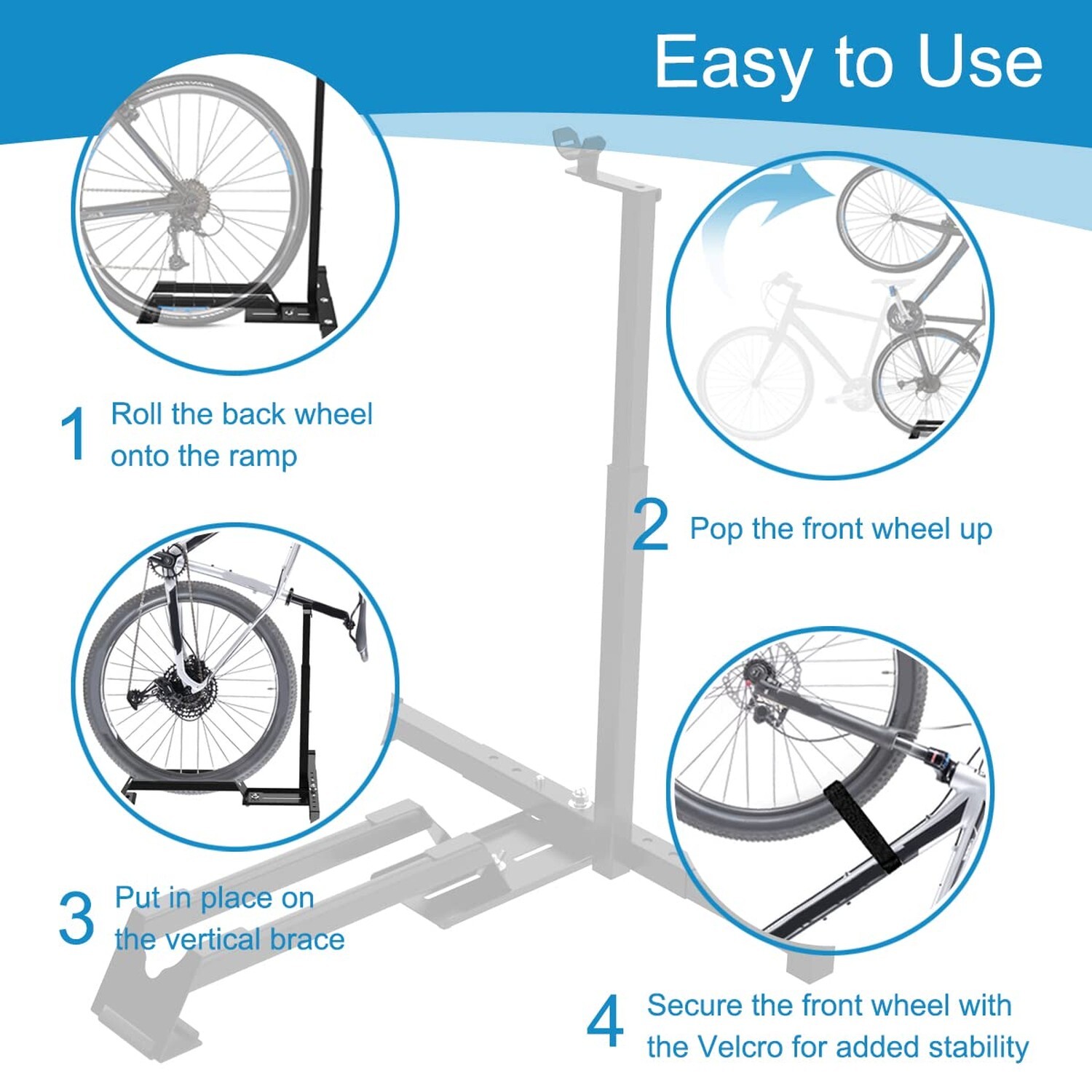 Easy to Use

1 Roll the back wheel onto the ramp

2 Pop the front wheel up

3 Put in place on the vertical brace

4 Secure the front wheel with the Velcro for added stability