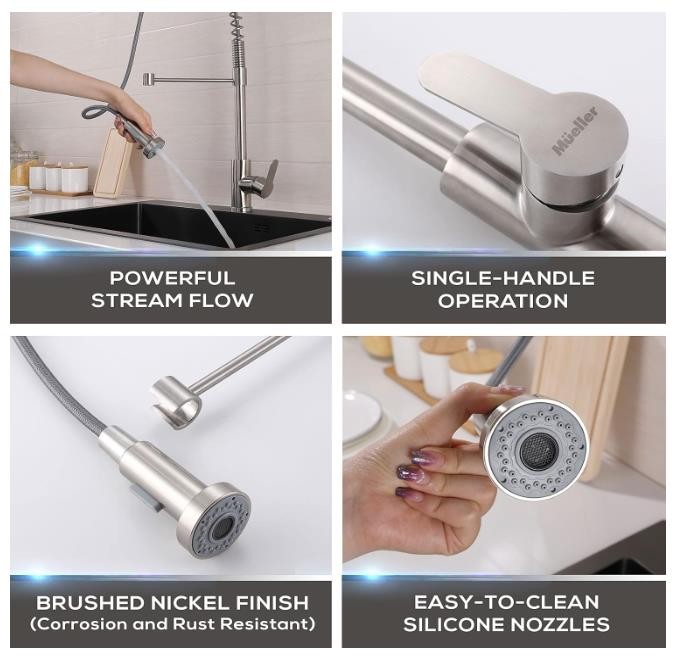 POWERFUL STREAM FLOW

Müeller

SINGLE-HANDLE OPERATION

BRUSHED NICKEL FINISH
(Corrosion and Rust Resistant)

EASY-TO-CLEAN SILICONE NOZZLES