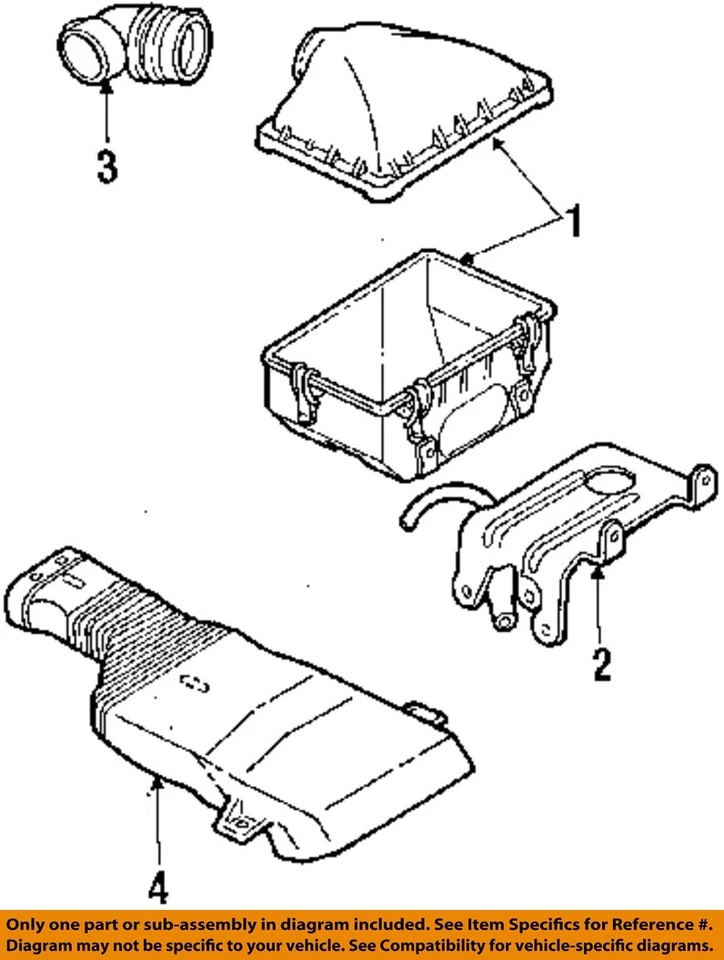 3

1

2

4

Only one part or sub-assembly in diagram included. See Item Specifics for Reference #. Diagram may not be specific to your vehicle. See Compatibility for vehicle-specific diagrams.