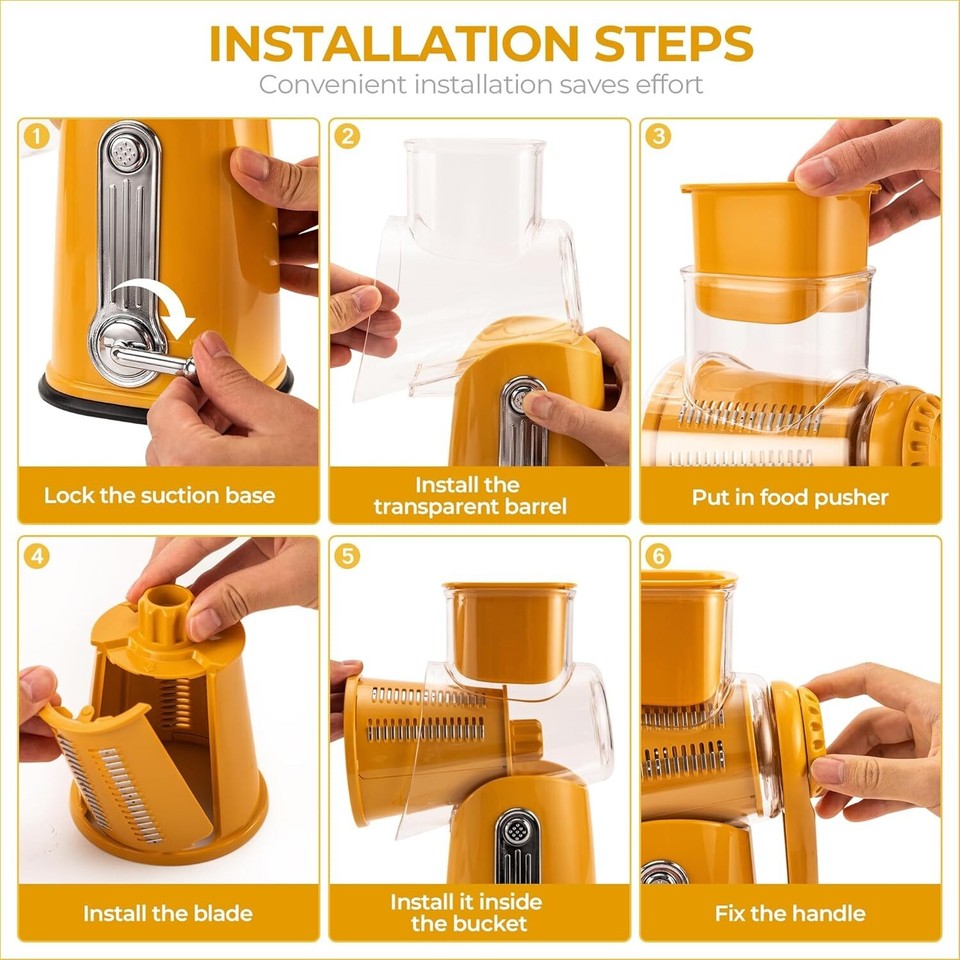 INSTALLATION STEPS
Convenient installation saves effort

1
Lock the suction base

2
Install the transparent barrel

3
Put in food pusher

4
Install the blade

5
Install it inside the bucket

6
Fix the handle