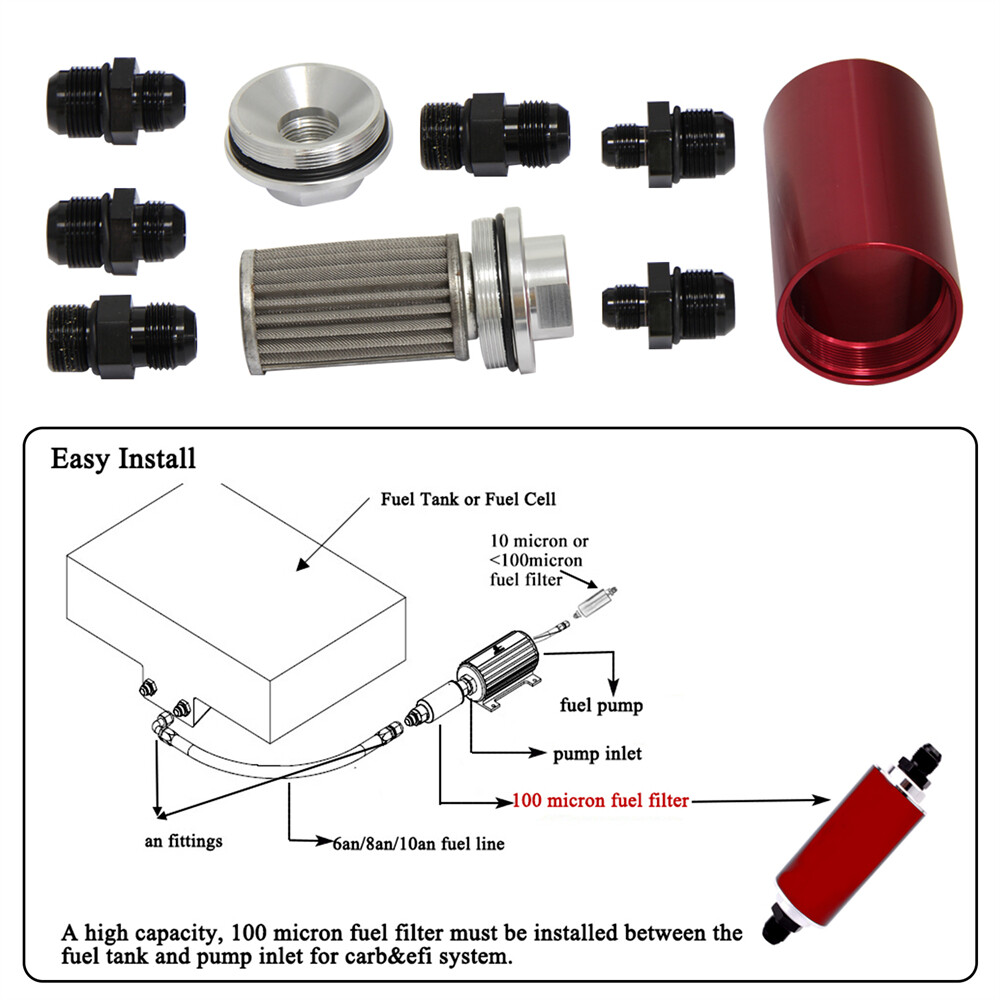 Easy Install

Fuel Tank or Fuel Cell

10 micron or <100micron fuel filter

fuel pump

pump inlet

100 micron fuel filter

an fittings

6an/8an/10an fuel line

A high capacity, 100 micron fuel filter must be installed between the fuel tank and pump inlet for carb&efi system.