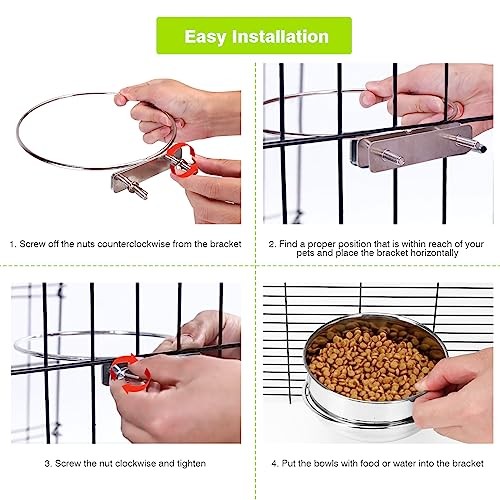 Easy Installation

1. Screw off the nuts counterclockwise from the bracket

2. Find a proper position that is within reach of your pets and place the bracket horizontally

3. Screw the nut clockwise and tighten

4. Put the bowls with food or water into the bracket